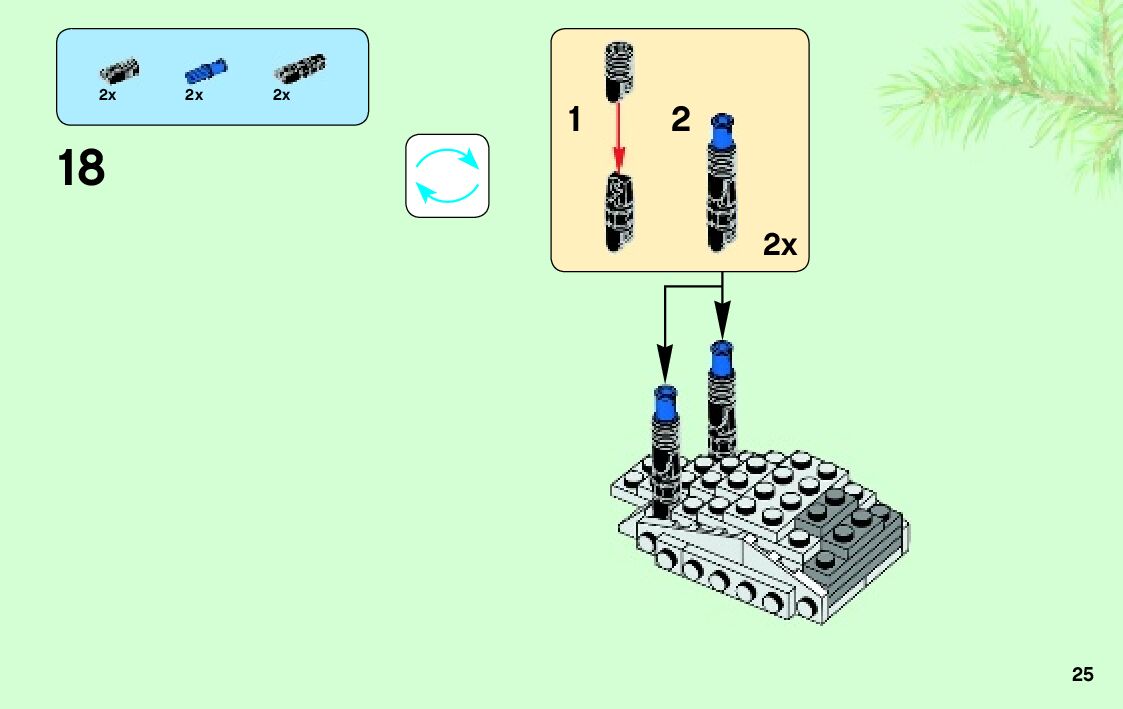 2x 2x 2x

18

1 2

2x

25