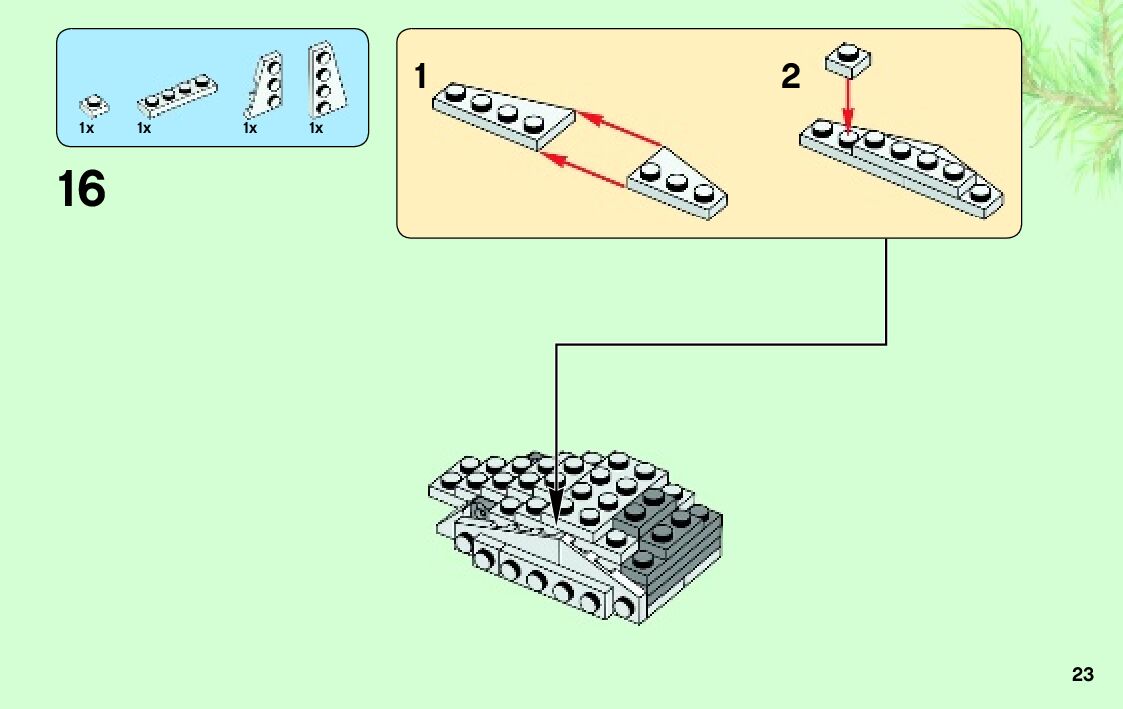 1x 1x 1x 1x

16

1

2

23