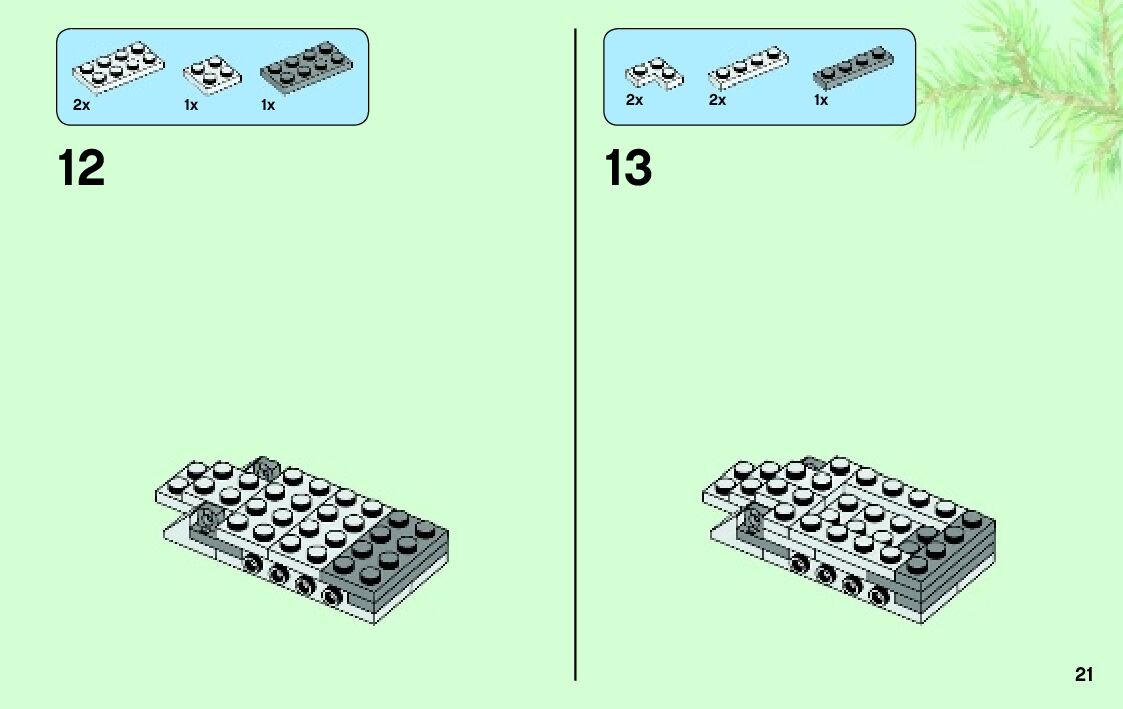 2x 1x 1x

12

2x 2x 1x

13

21