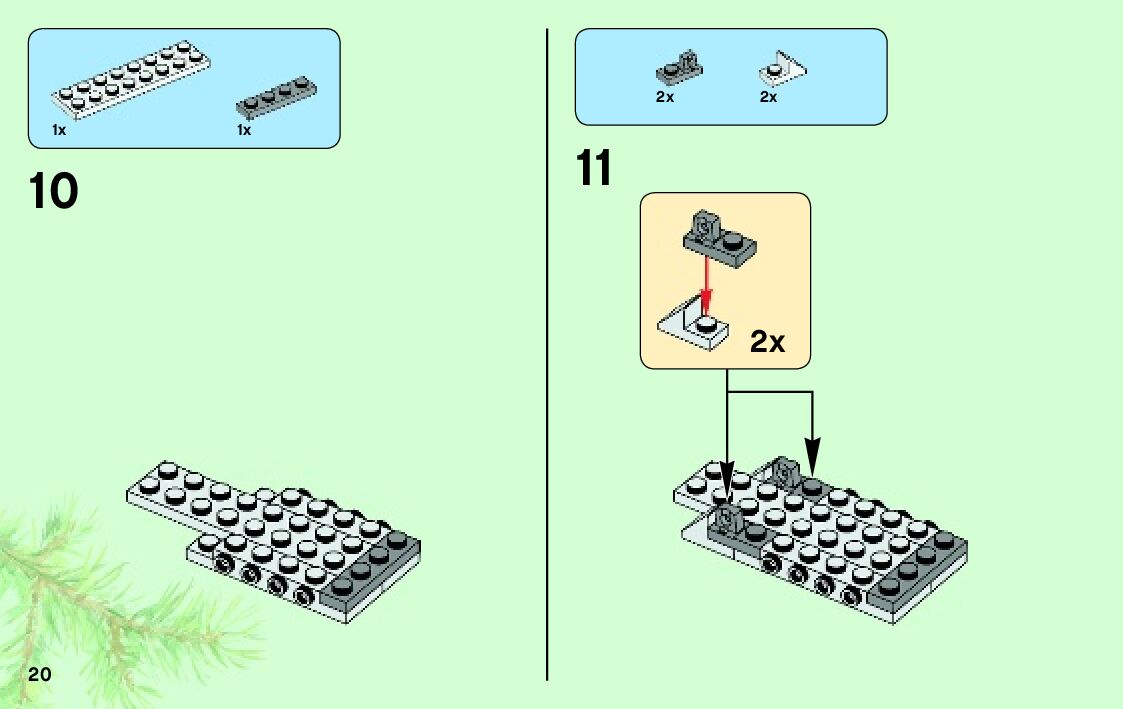 1x

1x

10

20

2x

2x

11

2x