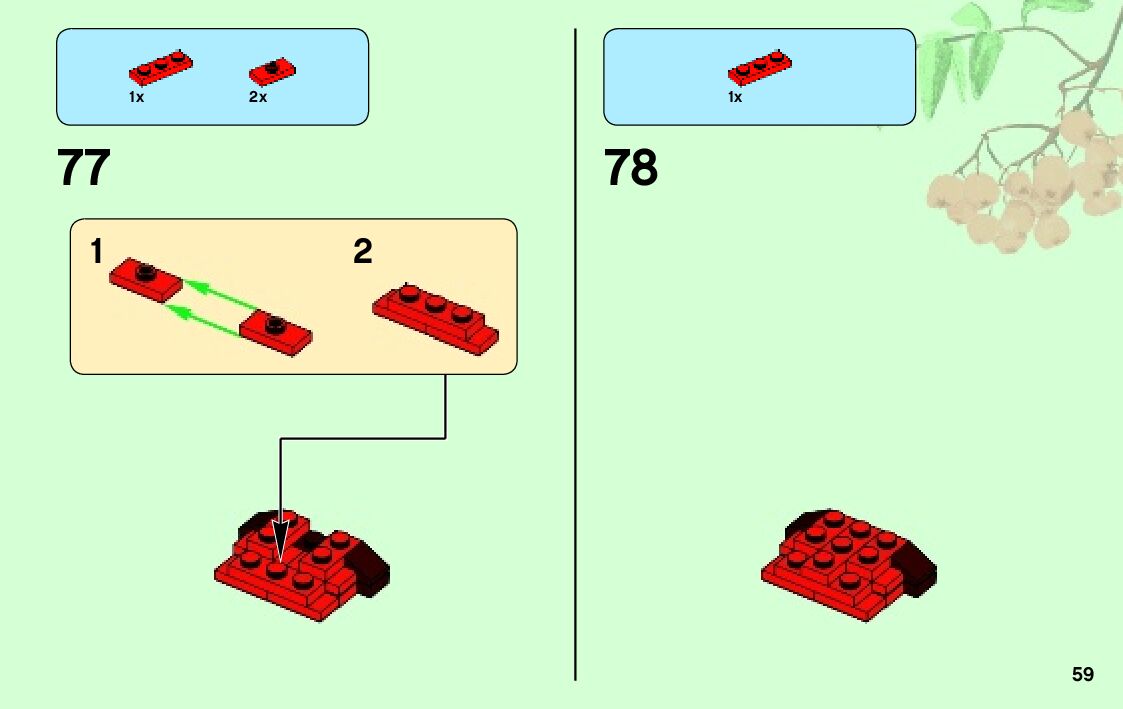 1x 2x

77

1

2

1x

78

59