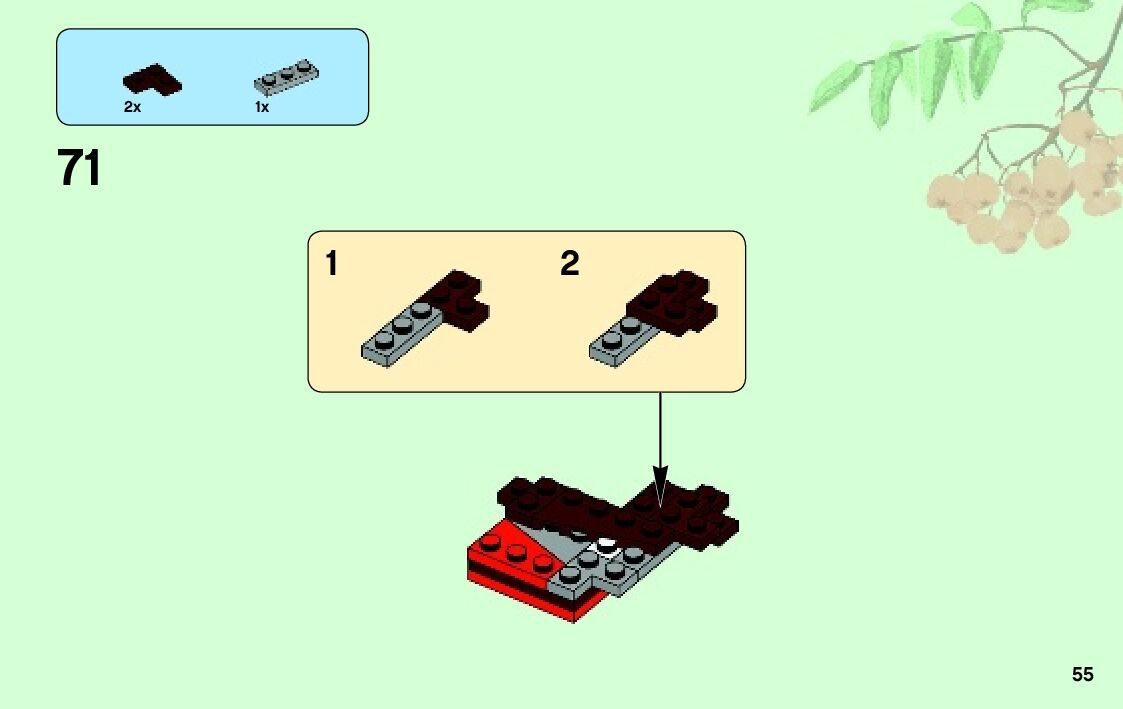 2x
1x

71

1
2

55