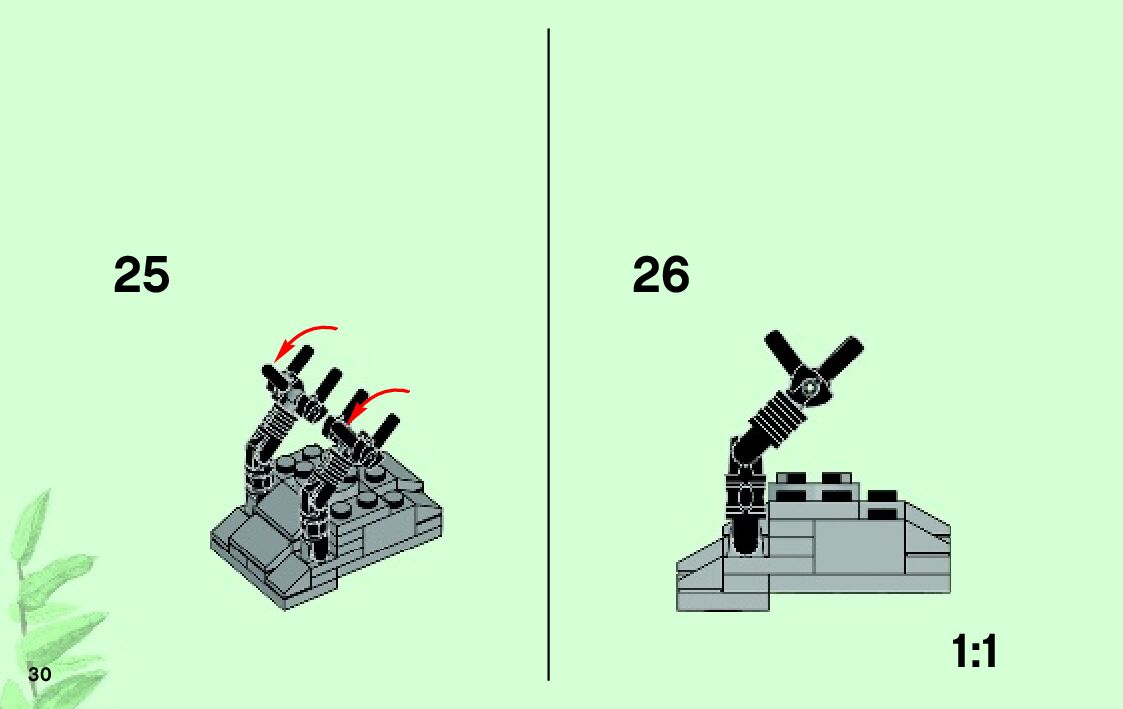 25

26

1:1

30