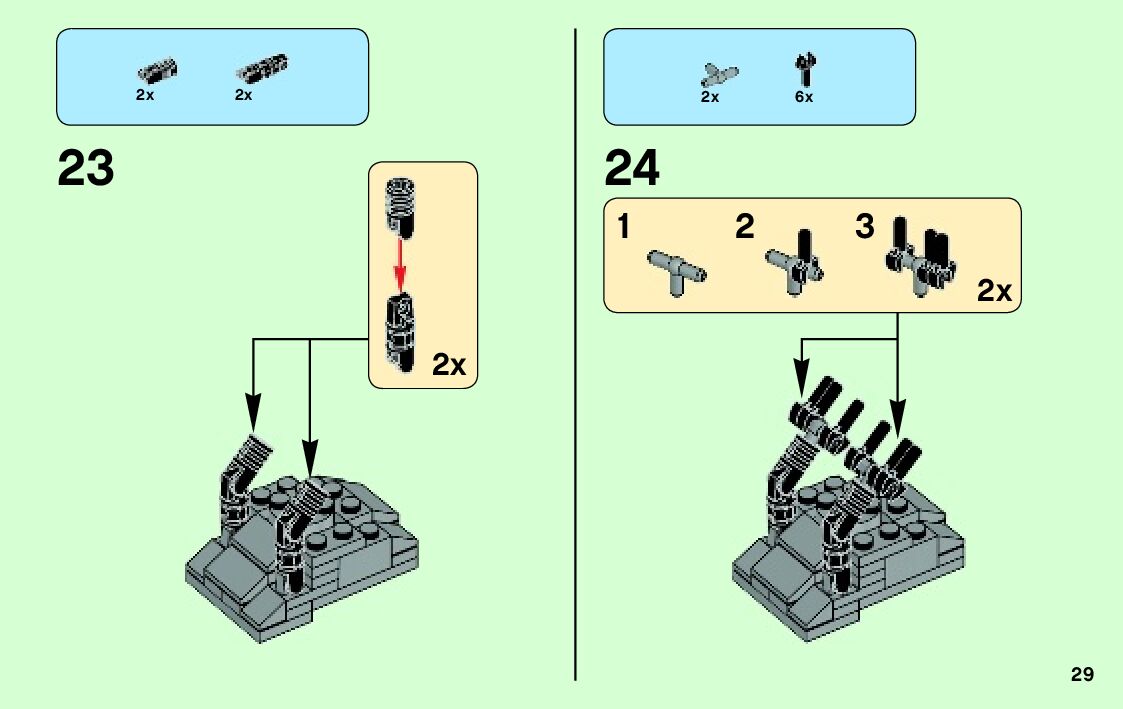 2x 2x

23

2x

2x 6x

24

1 2 3

2x

29