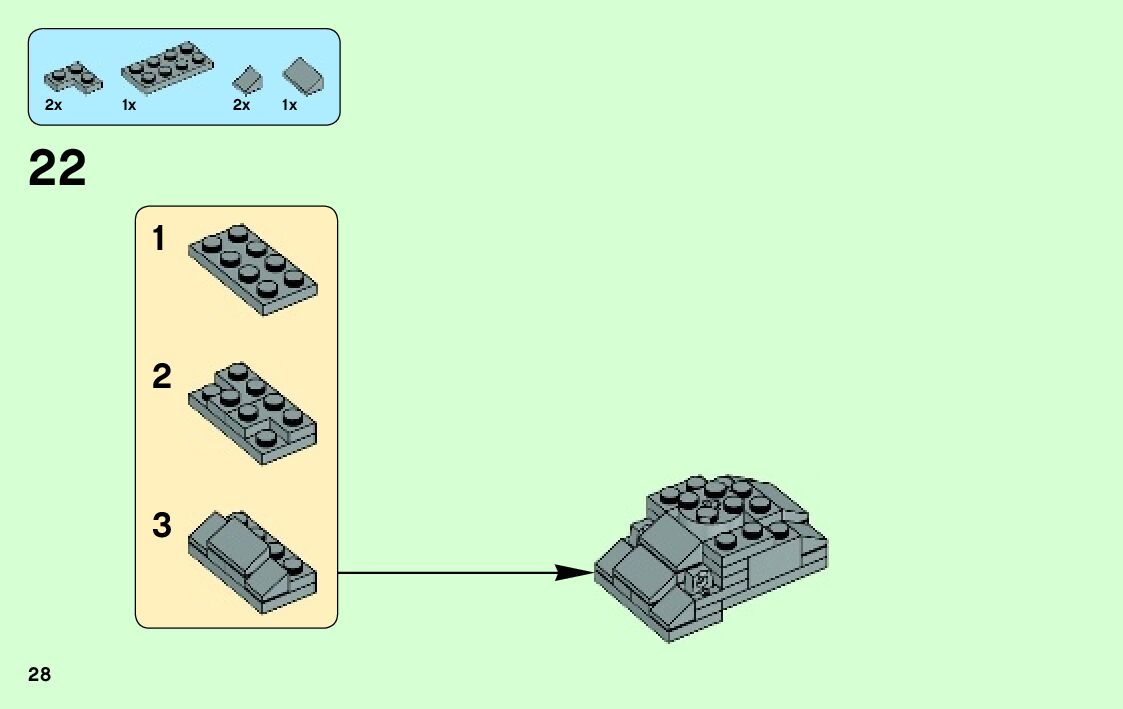 2x 1x 2x 1x

22

1

2

3

28