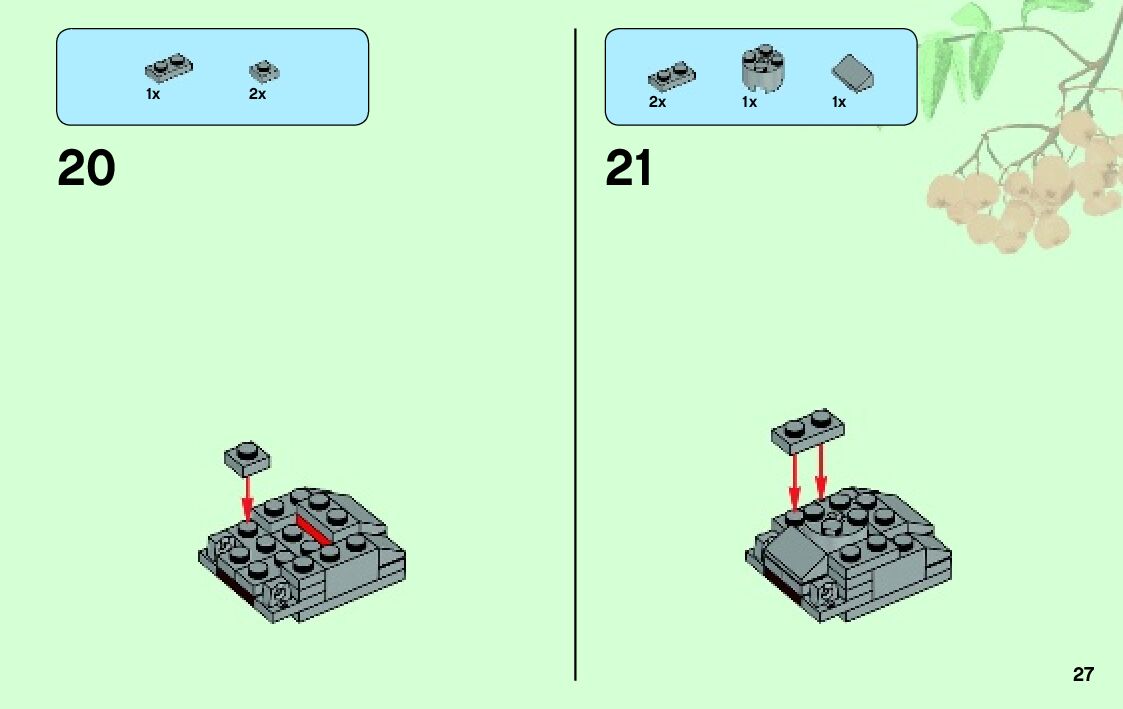 1x 2x

20

2x 1x 1x

21

27