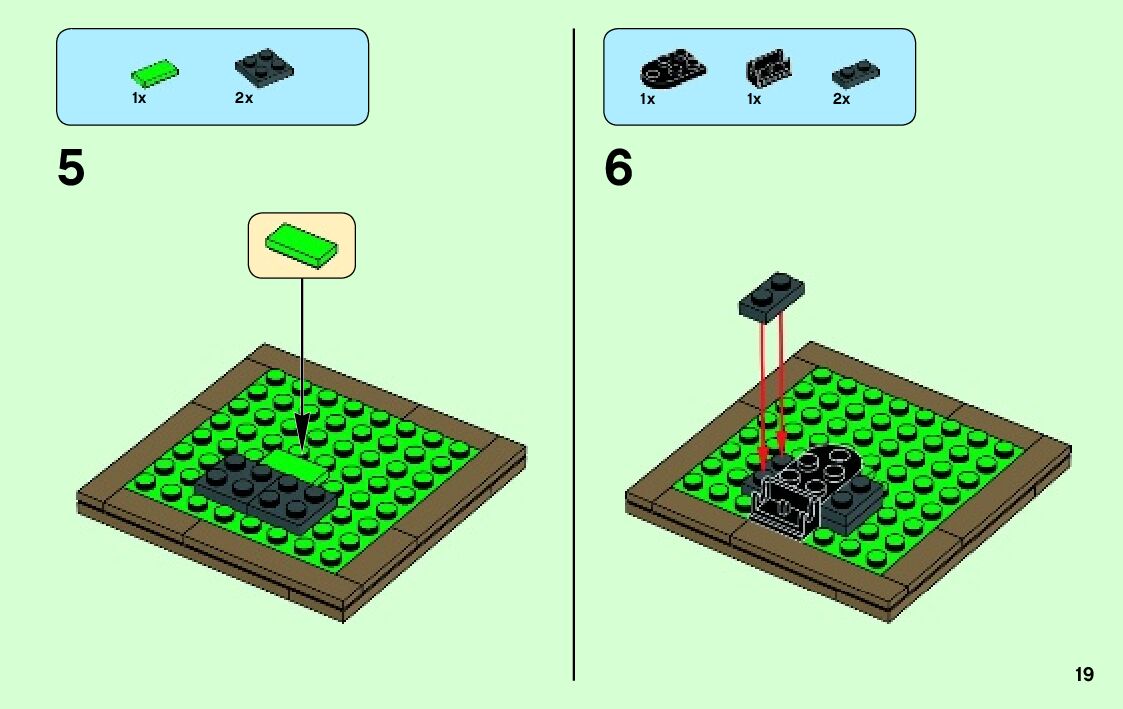 1x 2x

5

1x 1x 2x

6

19