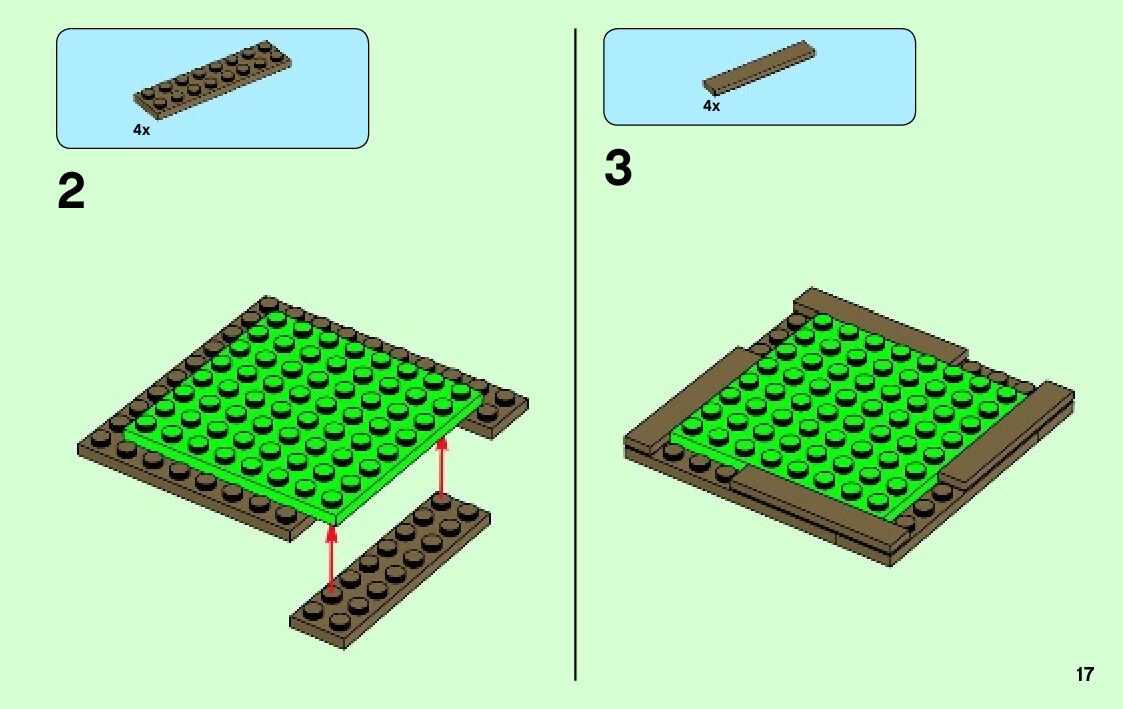 4x

2

4x

3

17