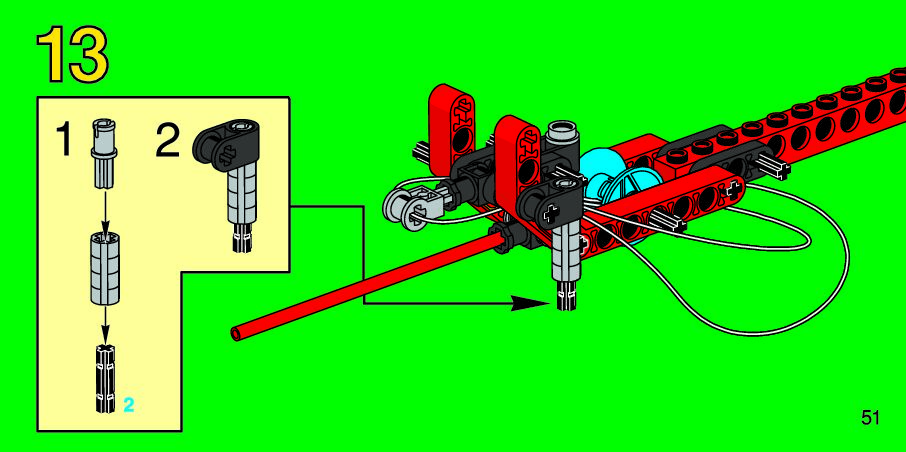 13

1 2

2

51