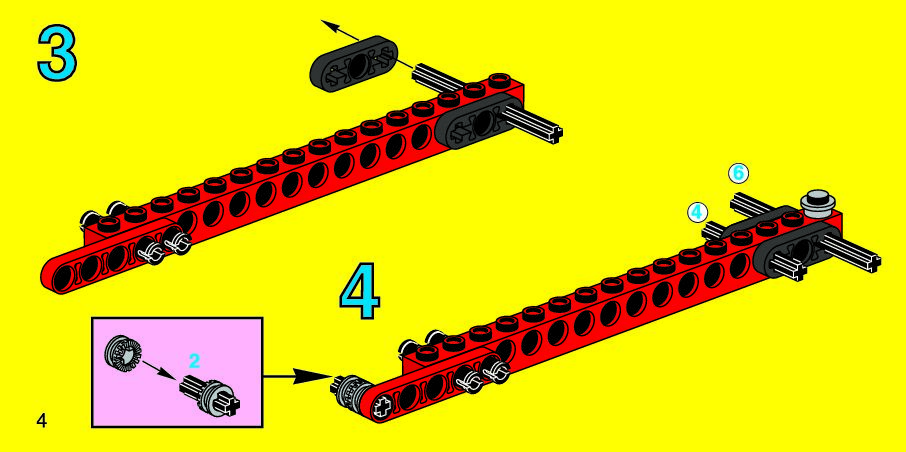 3

6

4

4

2

4