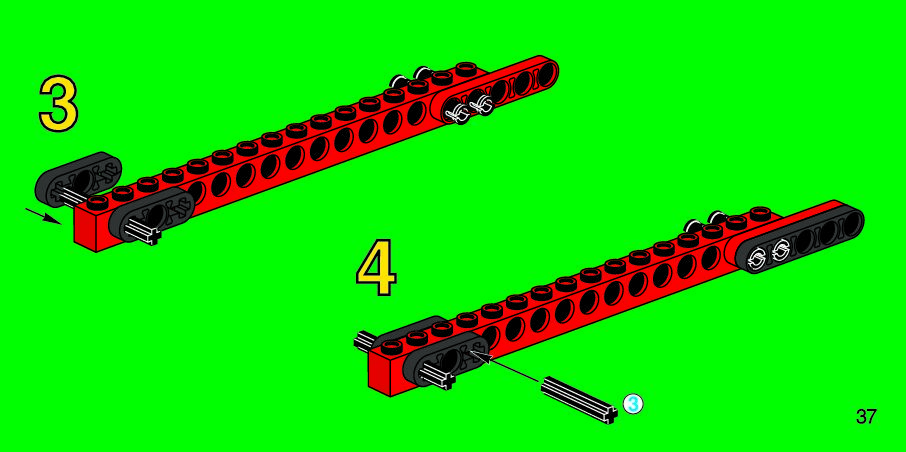 3

4

3

37