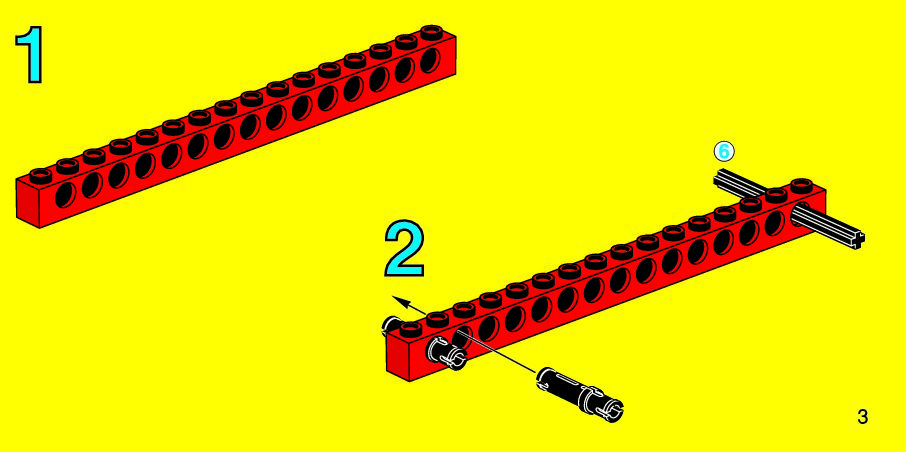 1

6

2

3