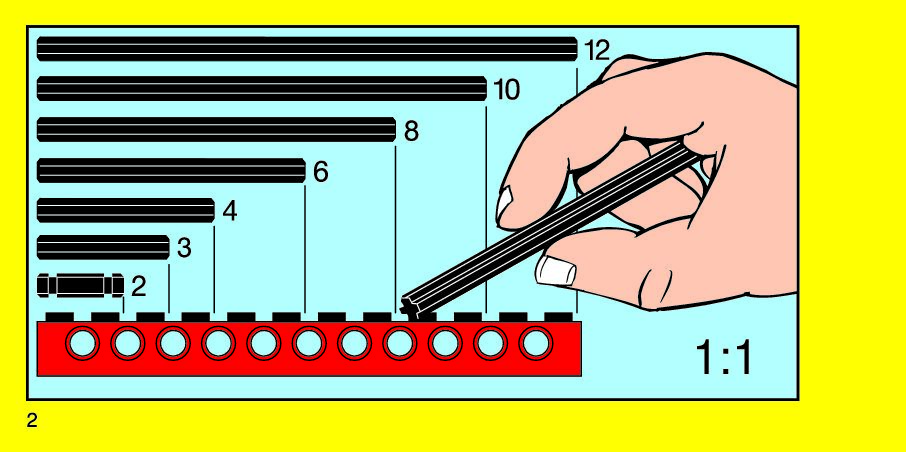 12
10
8
6
4
3
2
1:1
2