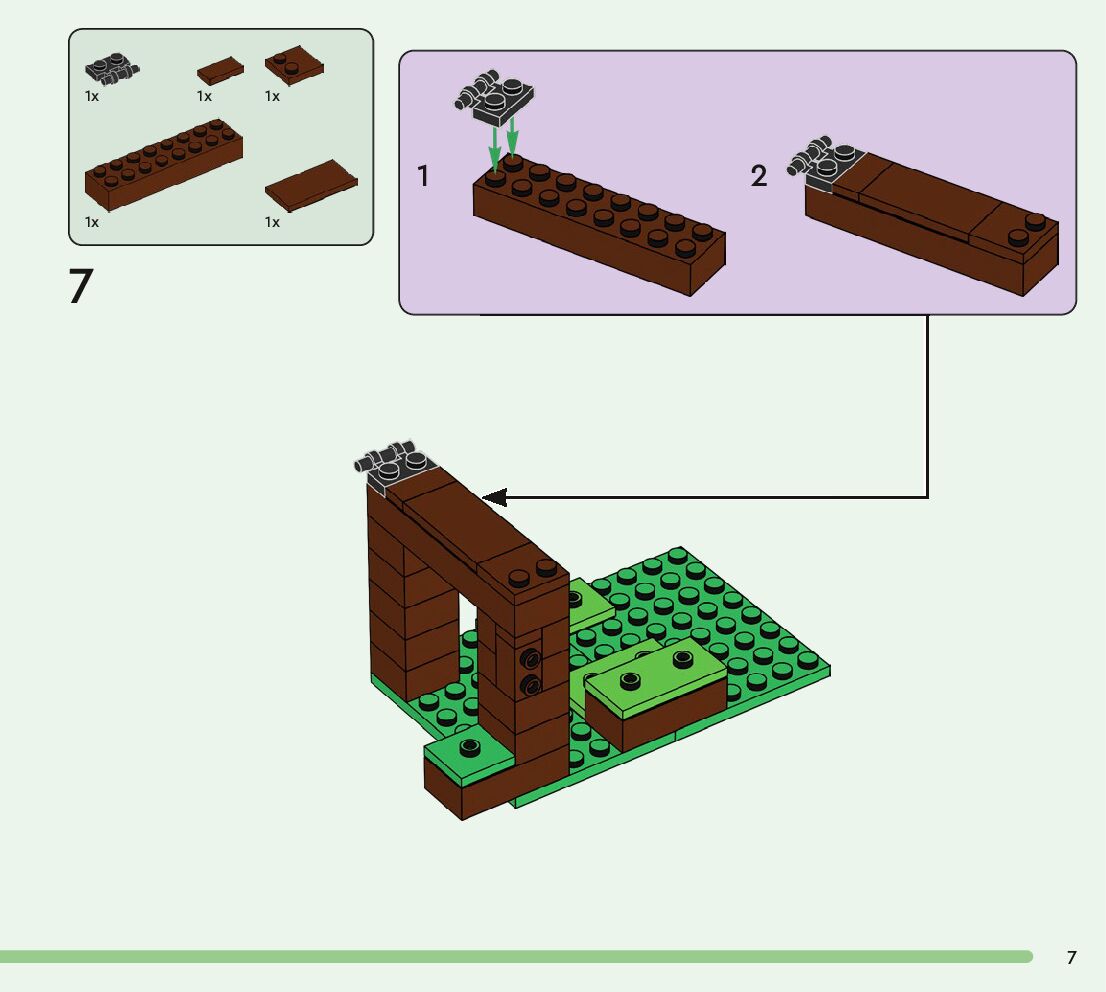 1x 1x 1x

1x 1x

7

1

2

7