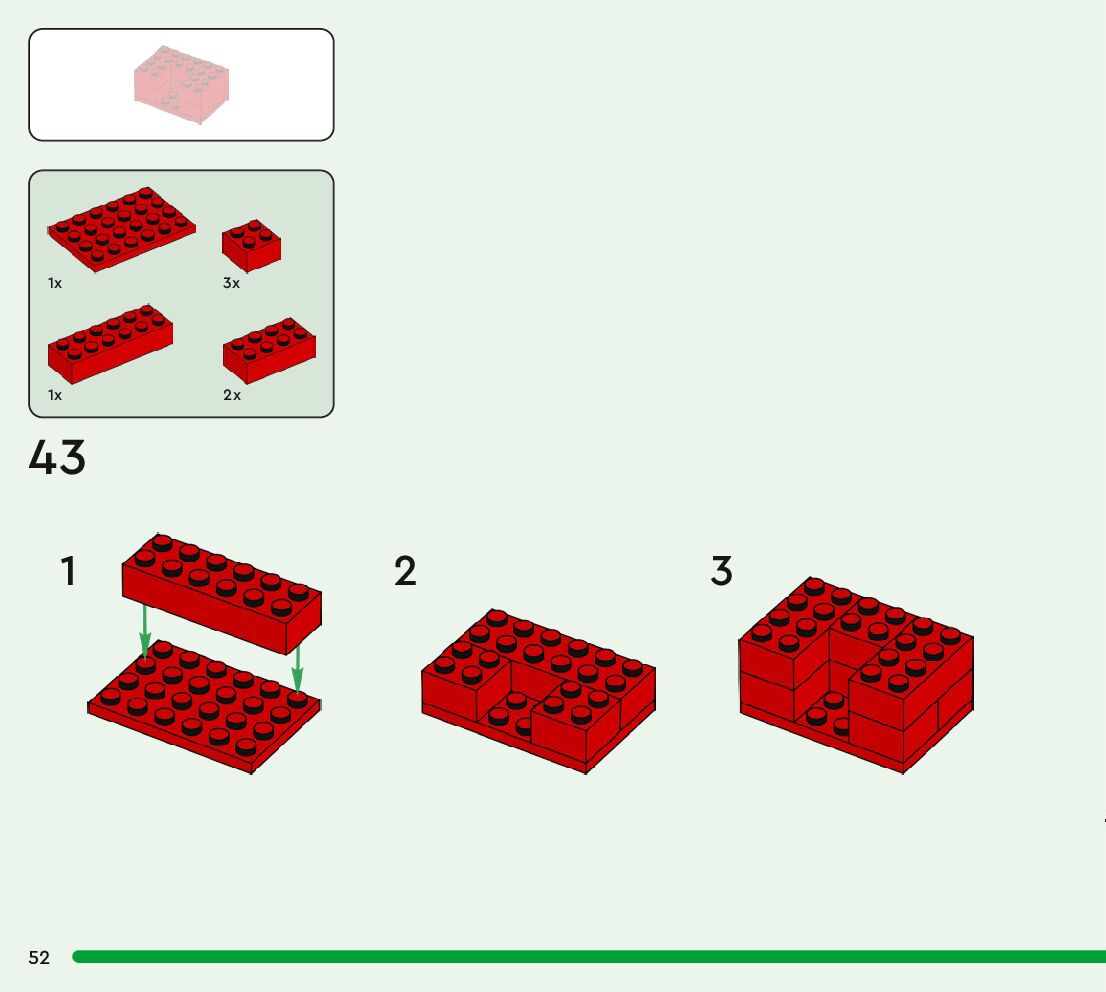 1x

3x

1x

2x

43

1

2

3

52