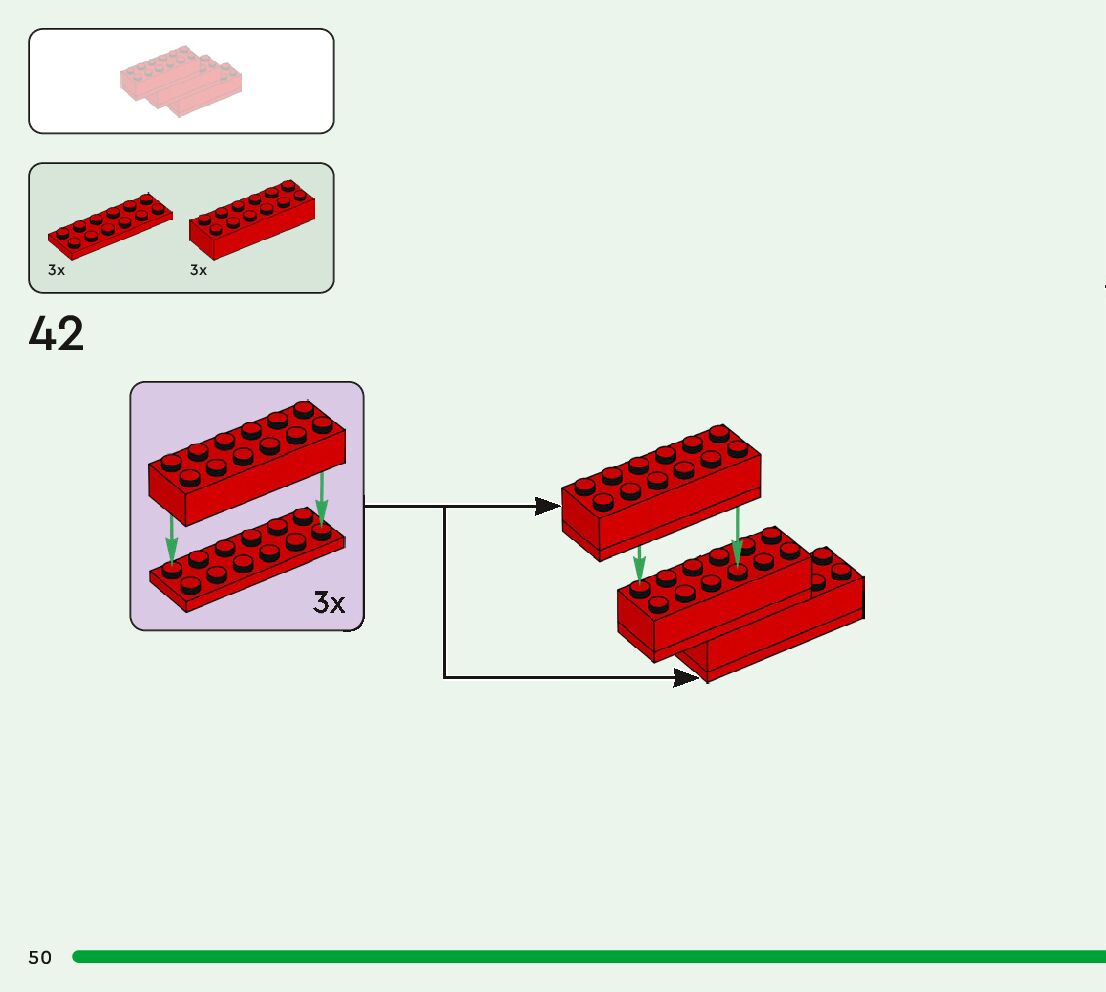 3x
3x

42

3x

50