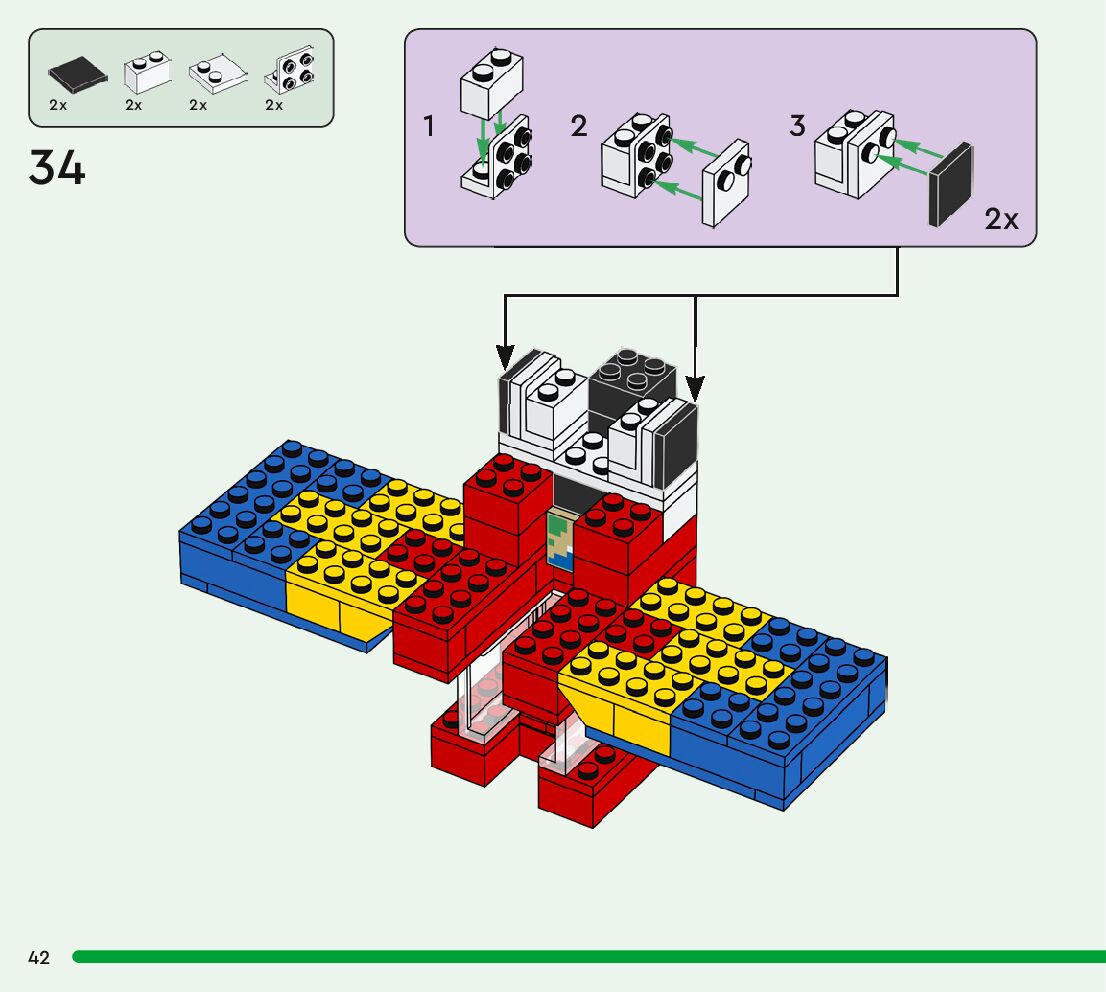 2x 2x 2x 2x

34

1 2 3

2x

42