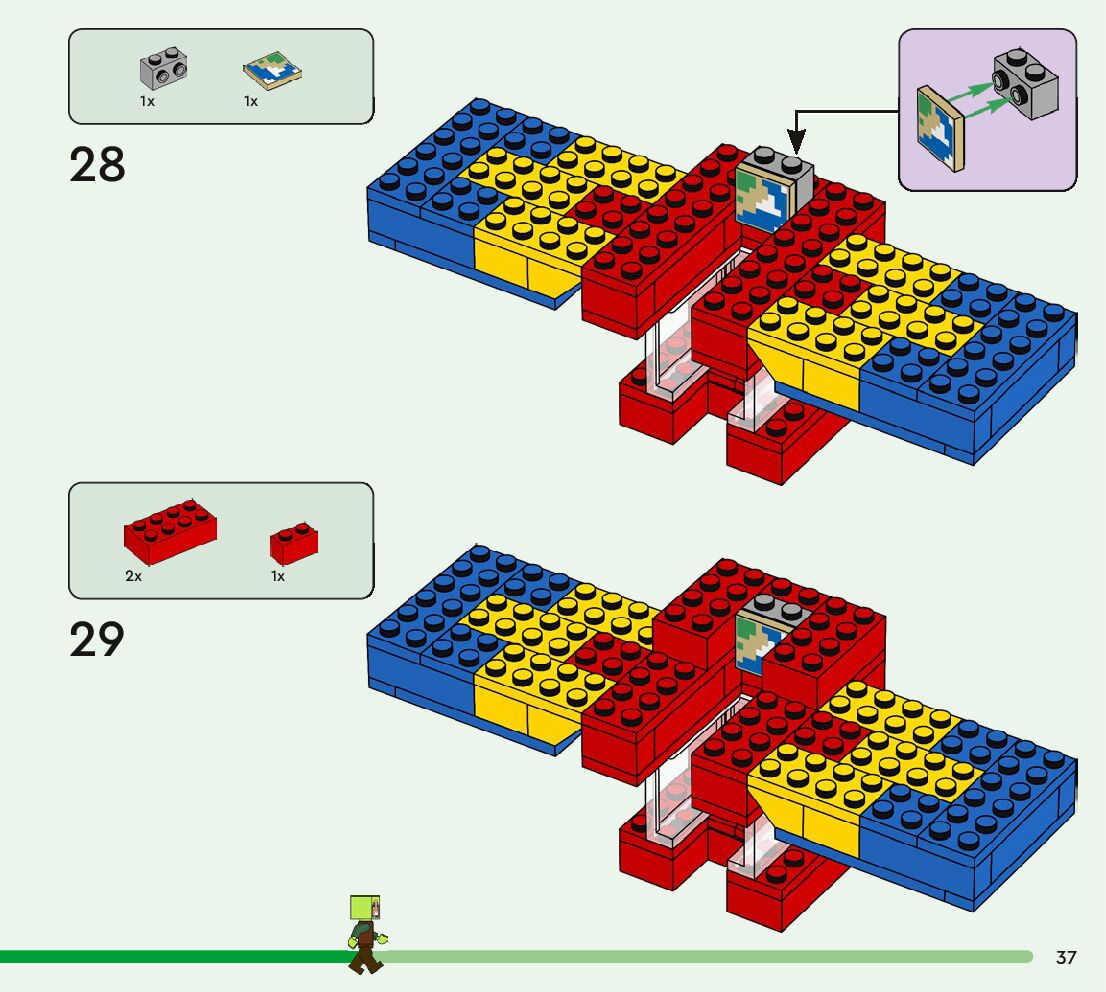 1x 1x

28

2x 1x

29

37