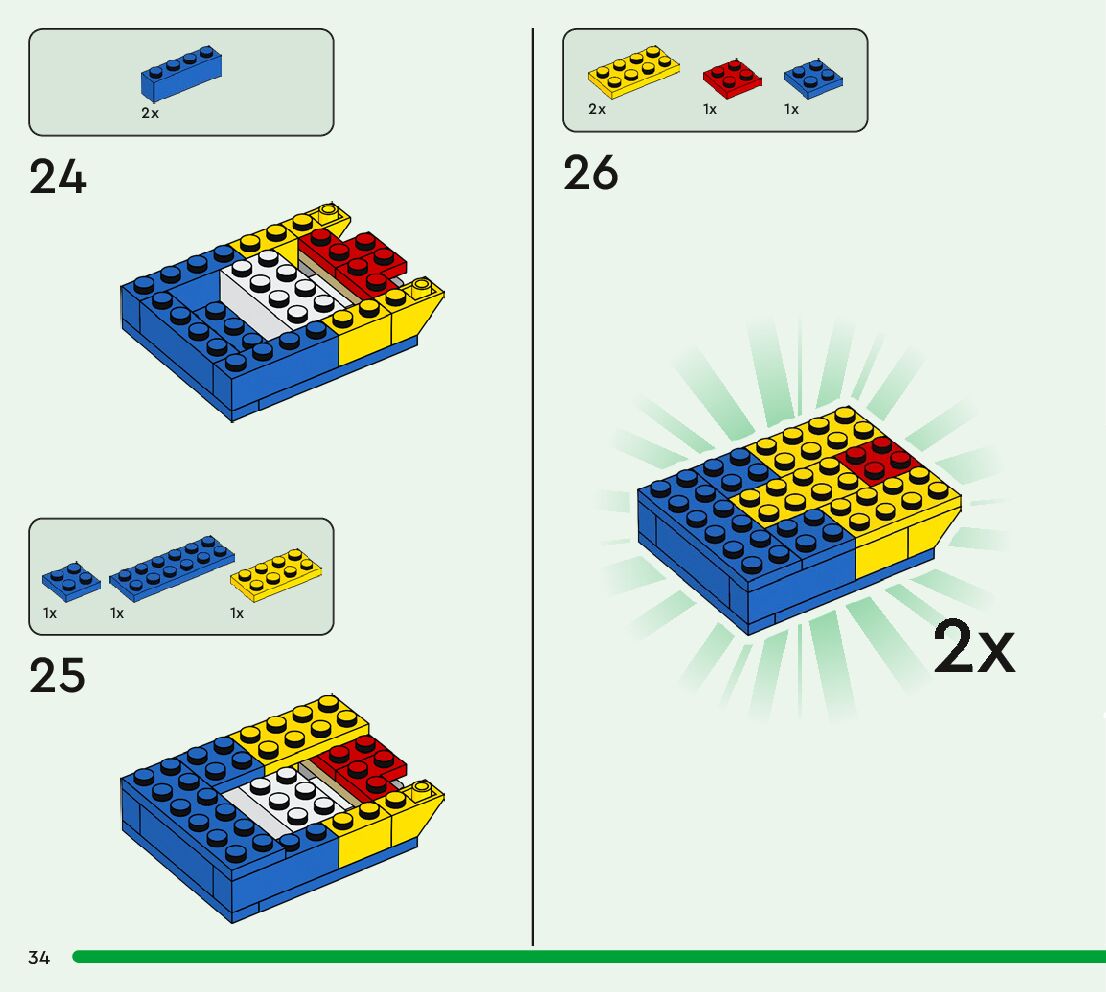 2x

24

1x 1x 1x

25

2x 1x 1x

26

2x

34