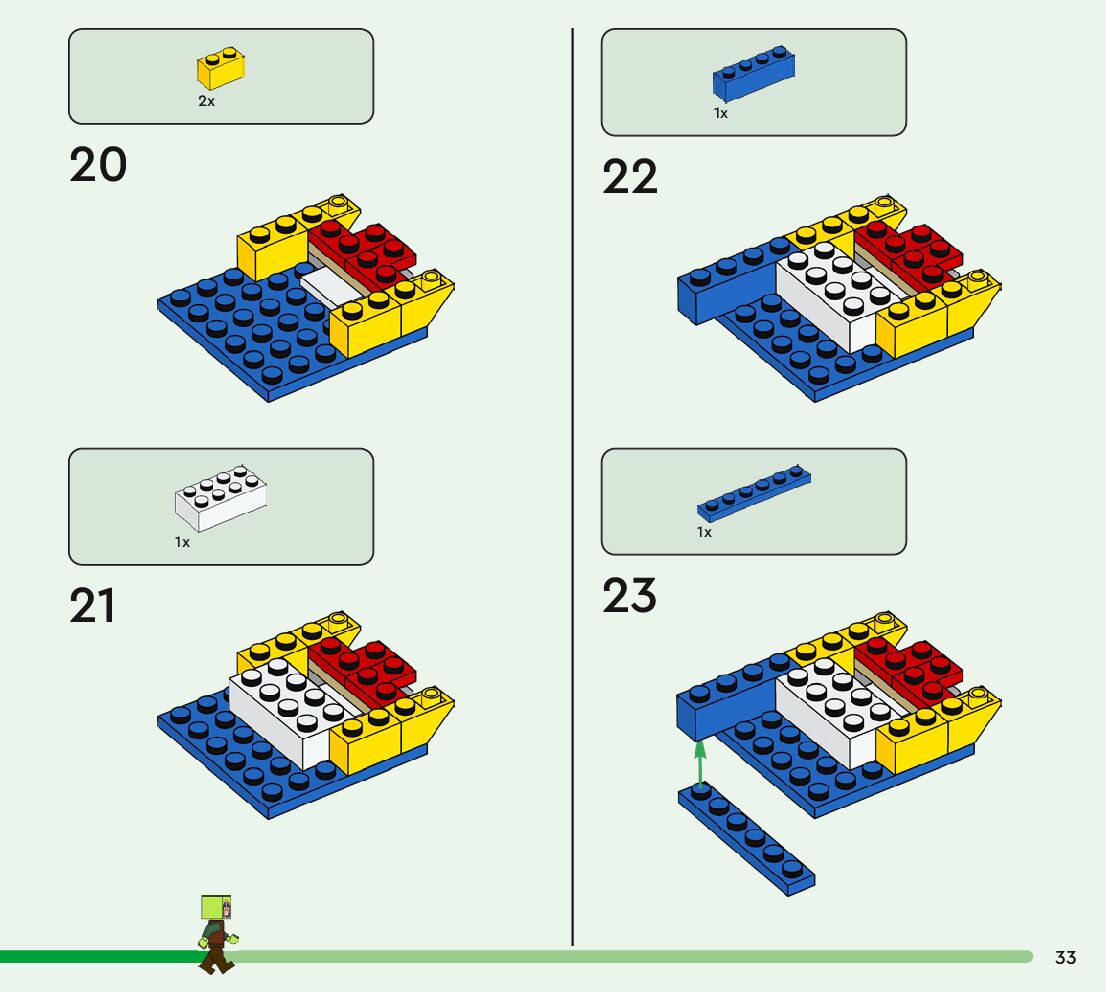 2x

20

1x

21

1x

22

1x

23

33