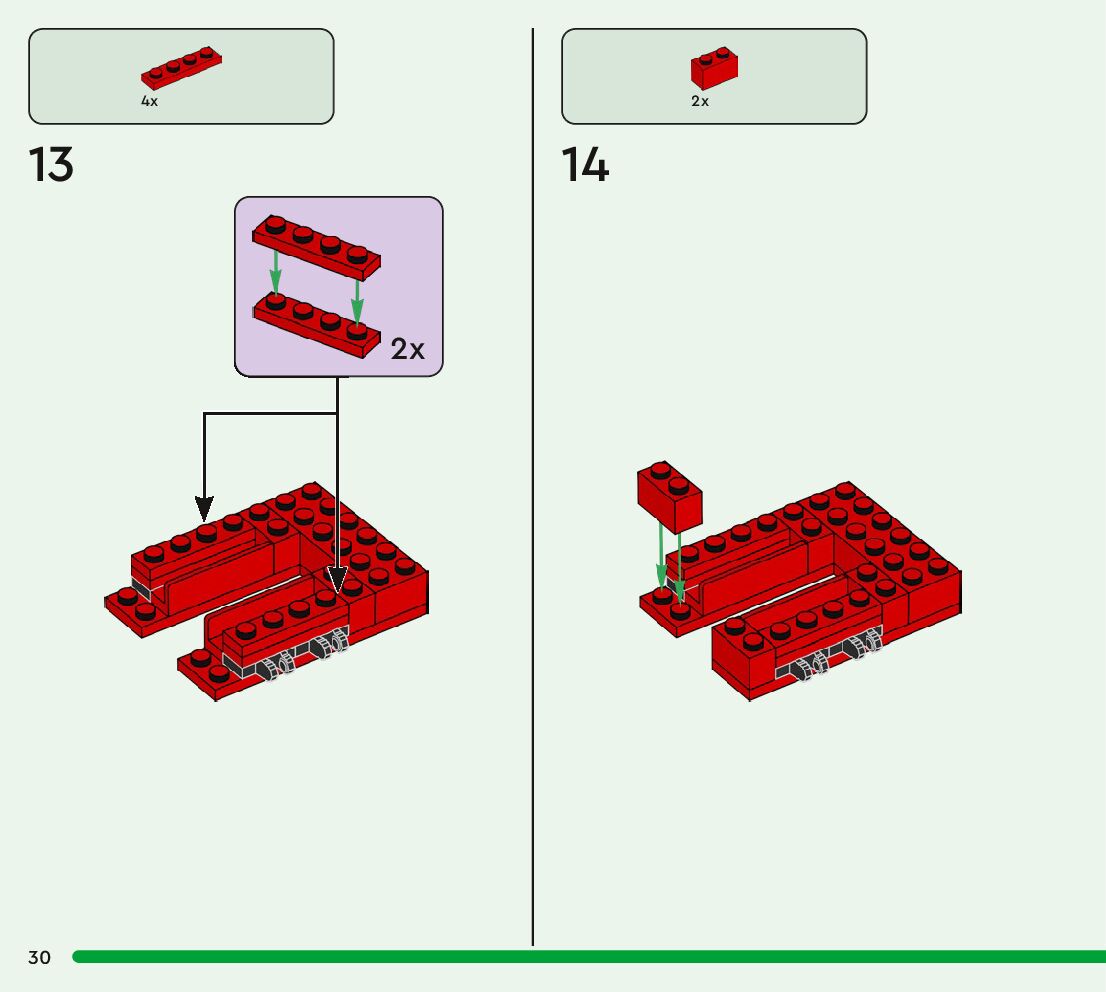 4x

13

2x

2x

14

30