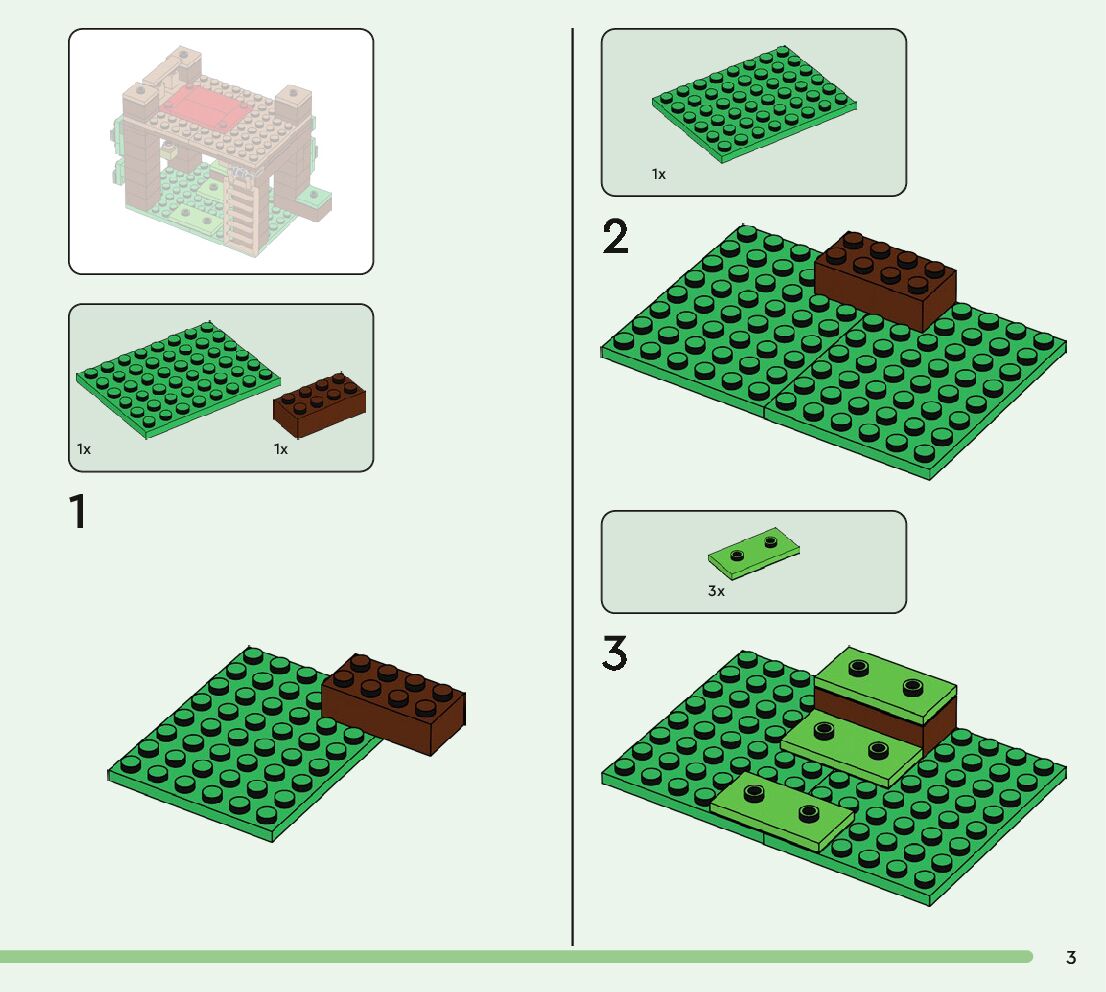 1x
1x
1

1x
2

3x
3

3