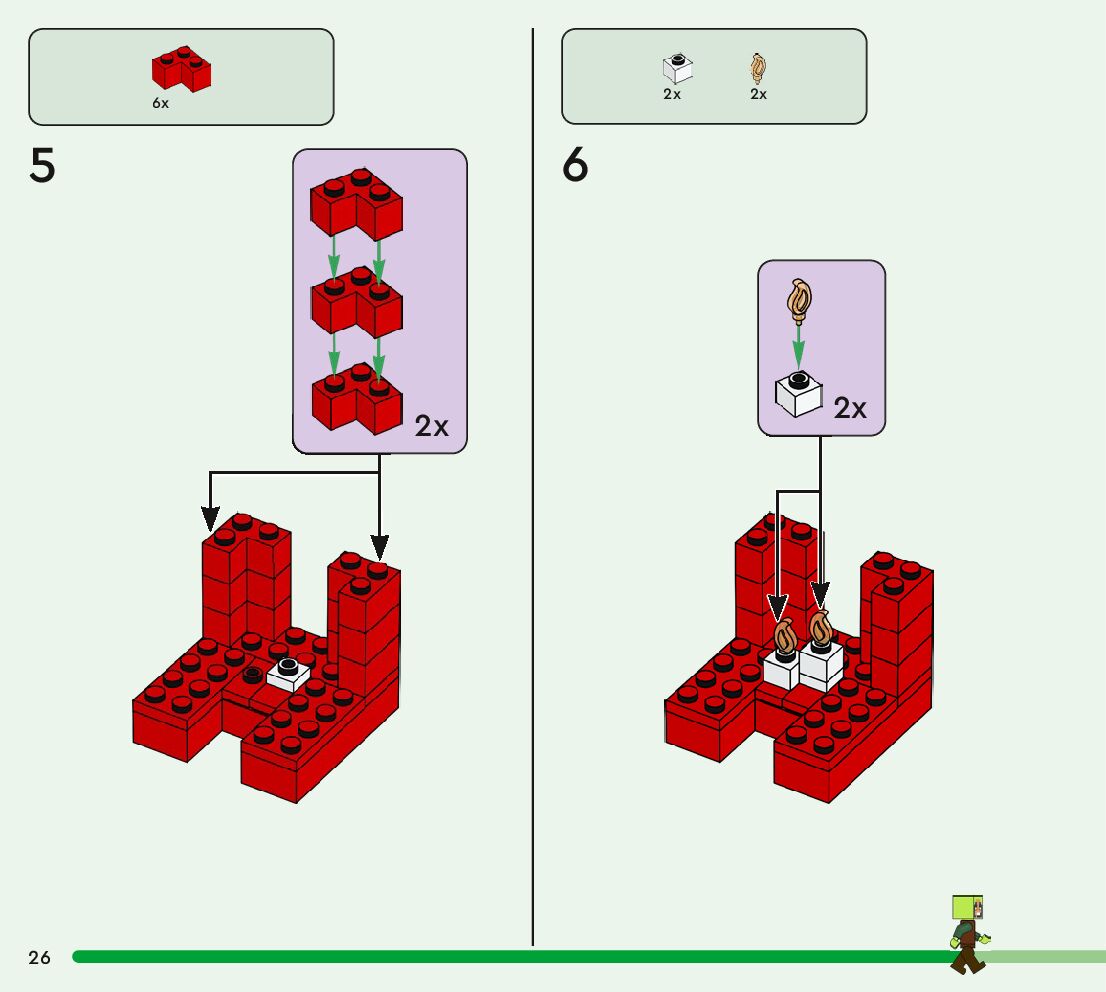 6x

5

2x

2x 2x

6

2x

26