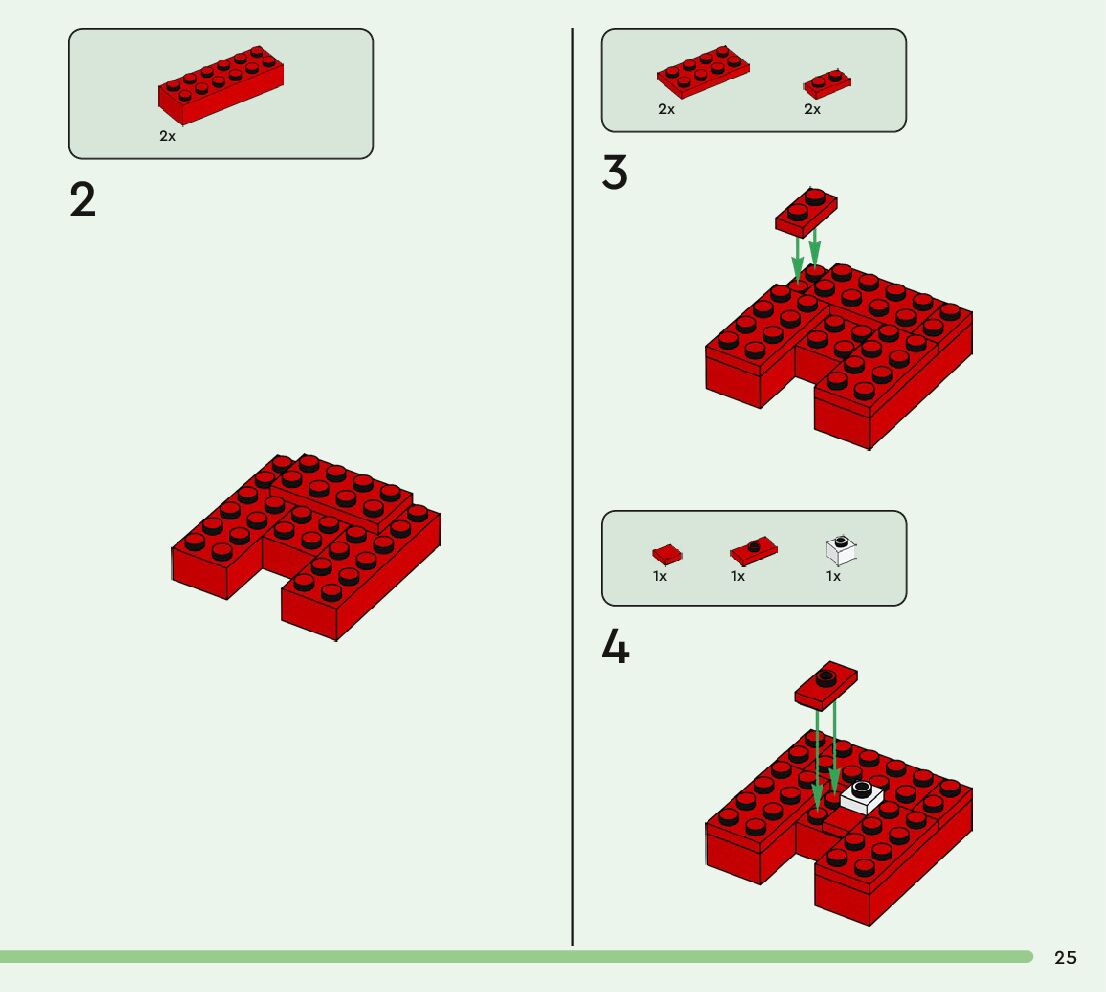 2x

2

2x 2x

3

1x 1x 1x

4

25