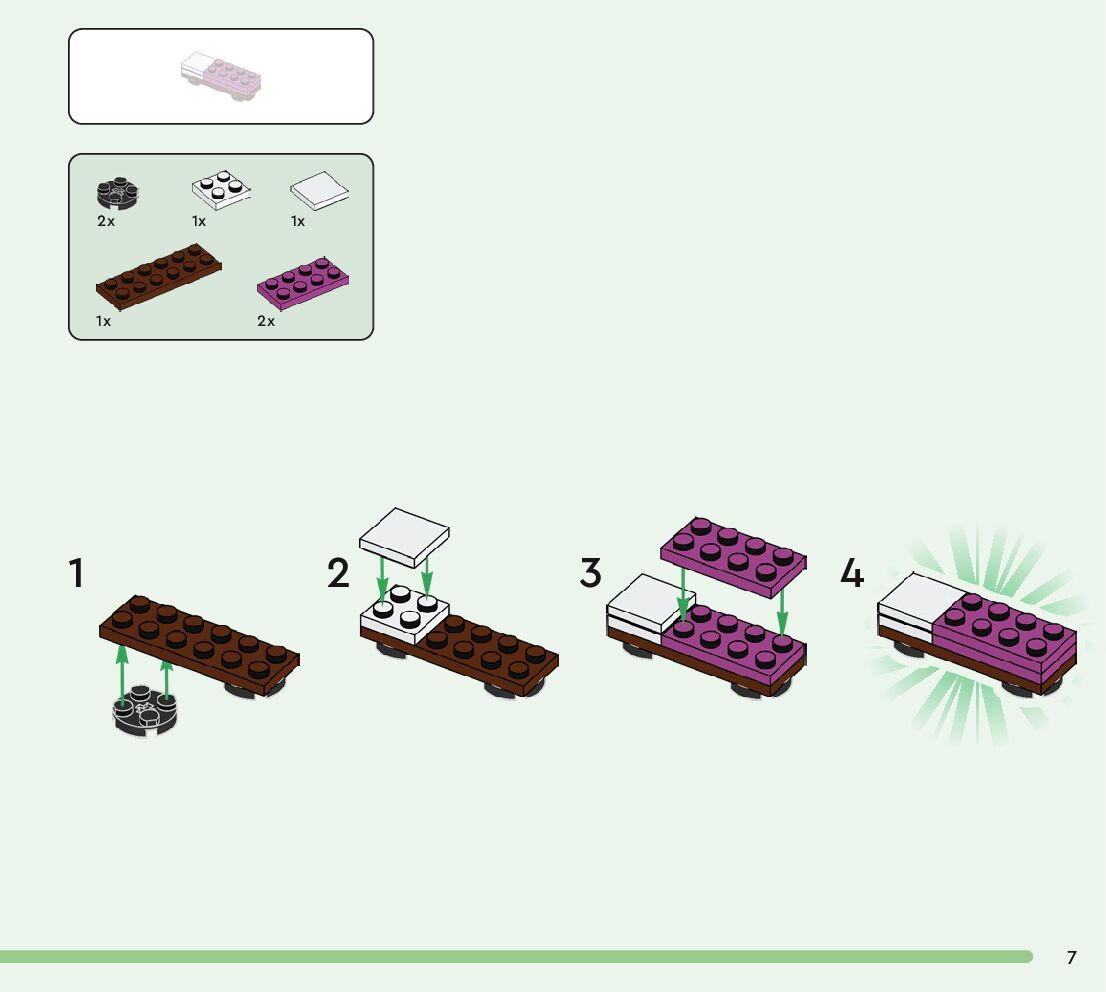 2x
1x
1x
1x
2x

1
2
3
4

7