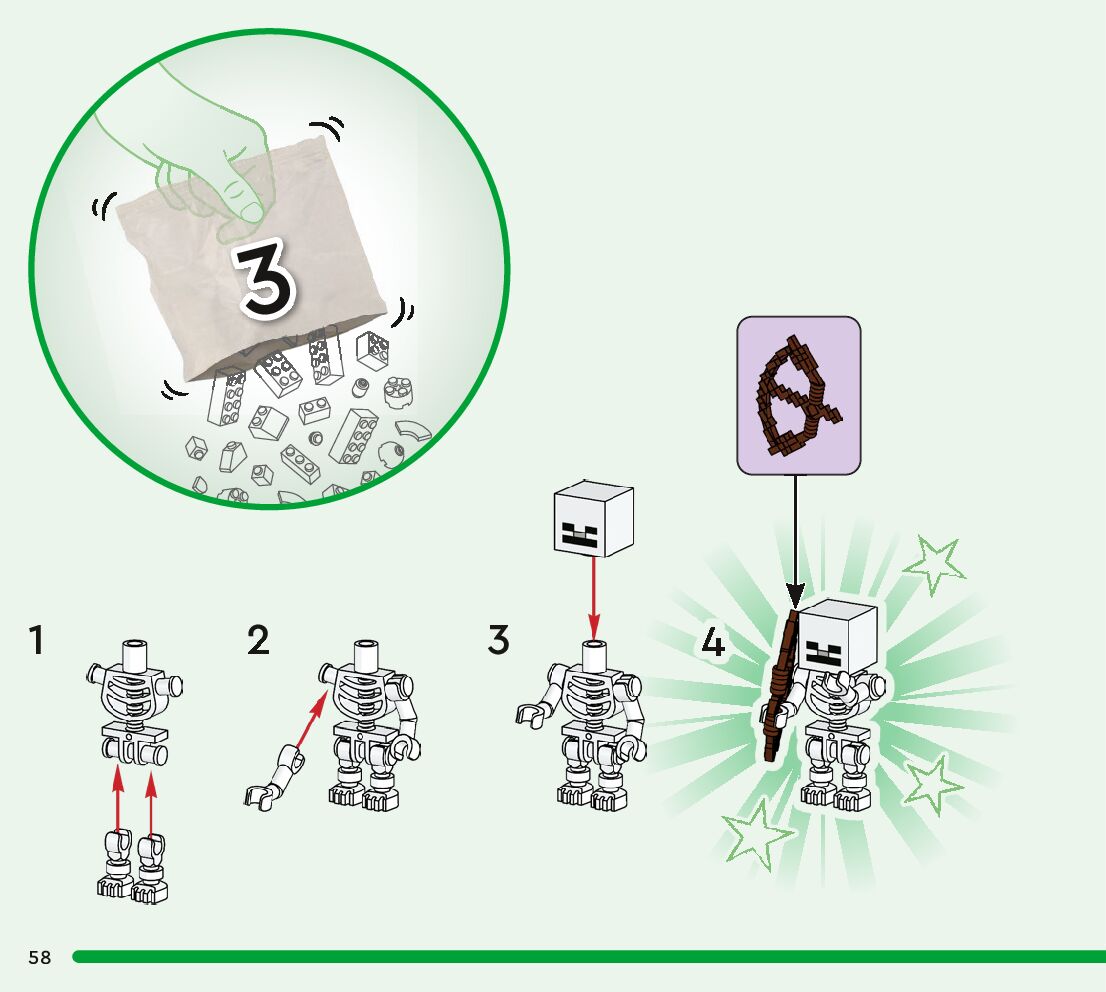 3

1

2

3

4

58