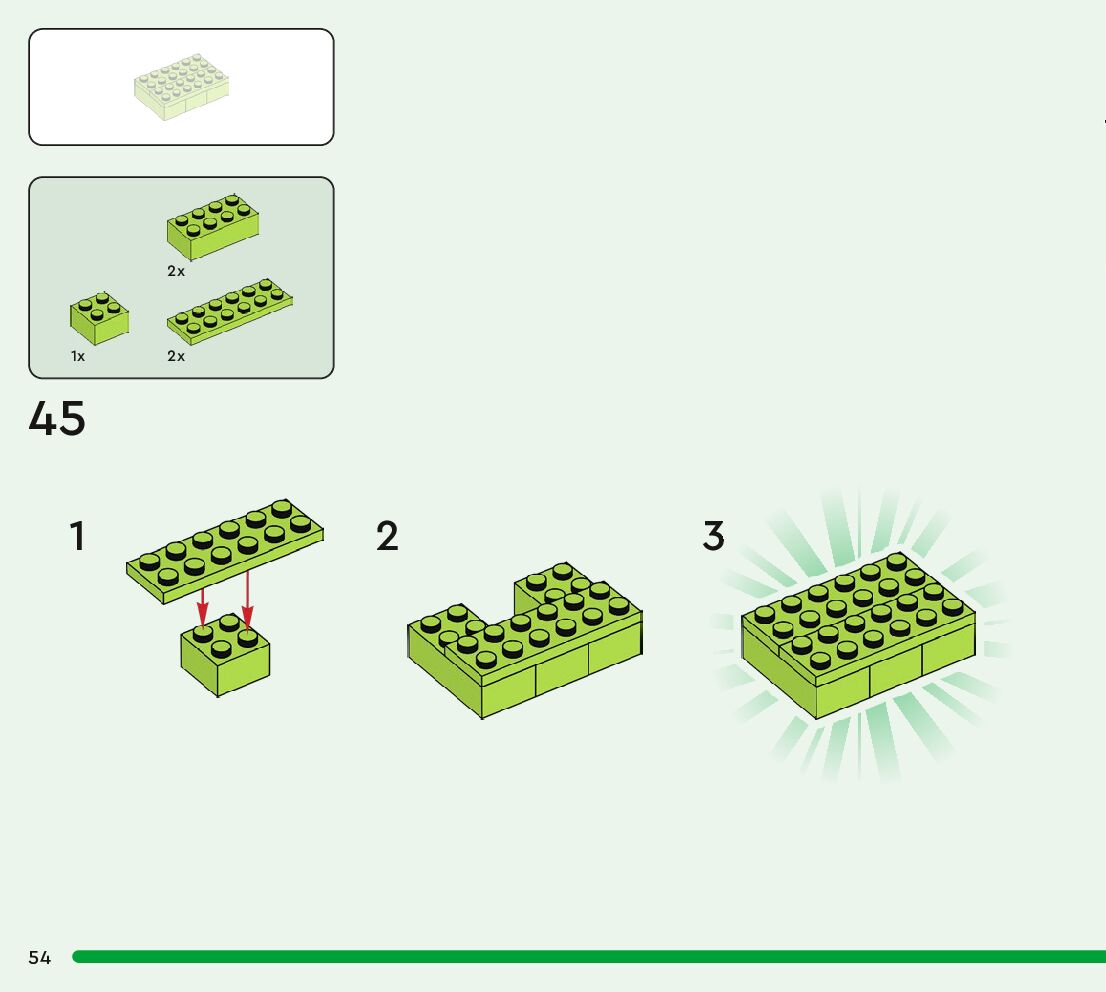 2x

1x

2x

45

1

2

3

54