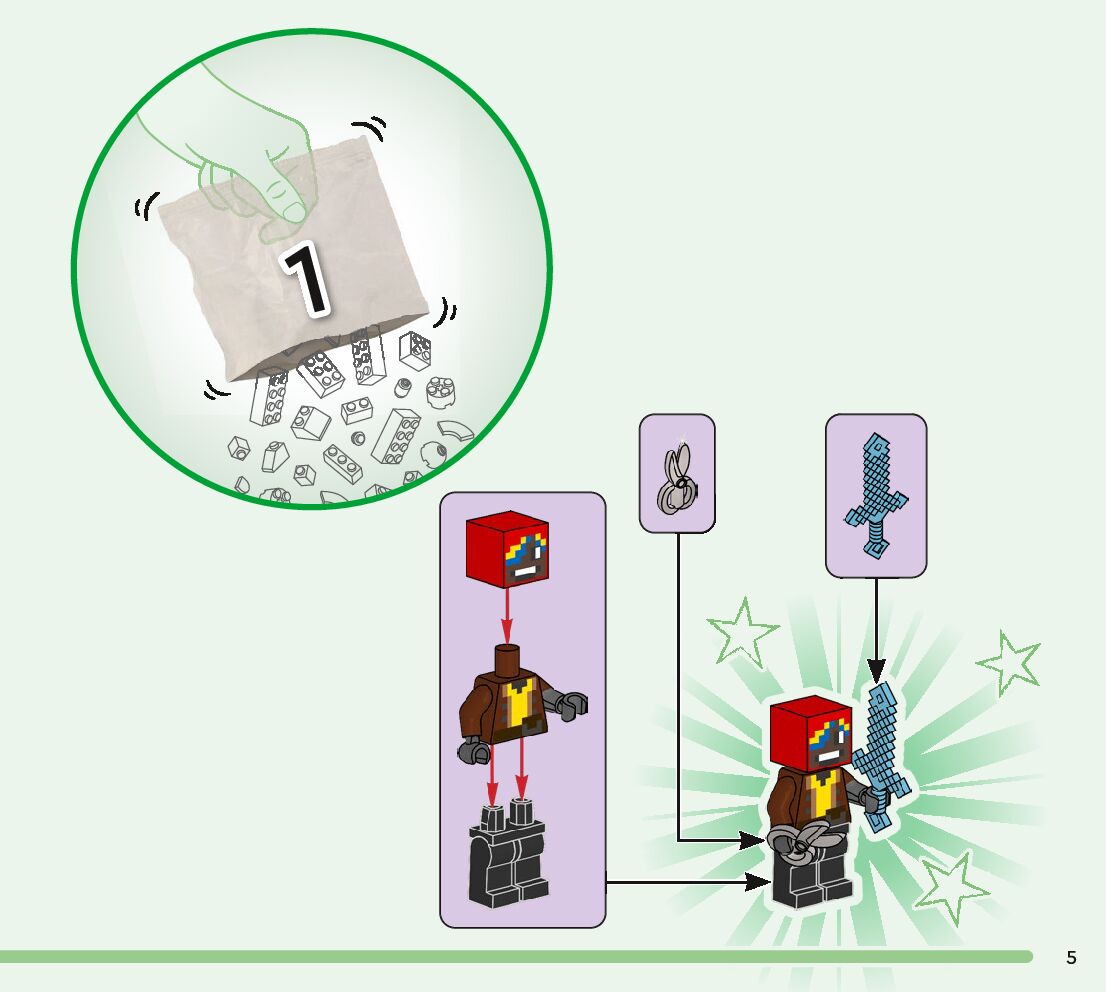 1

5