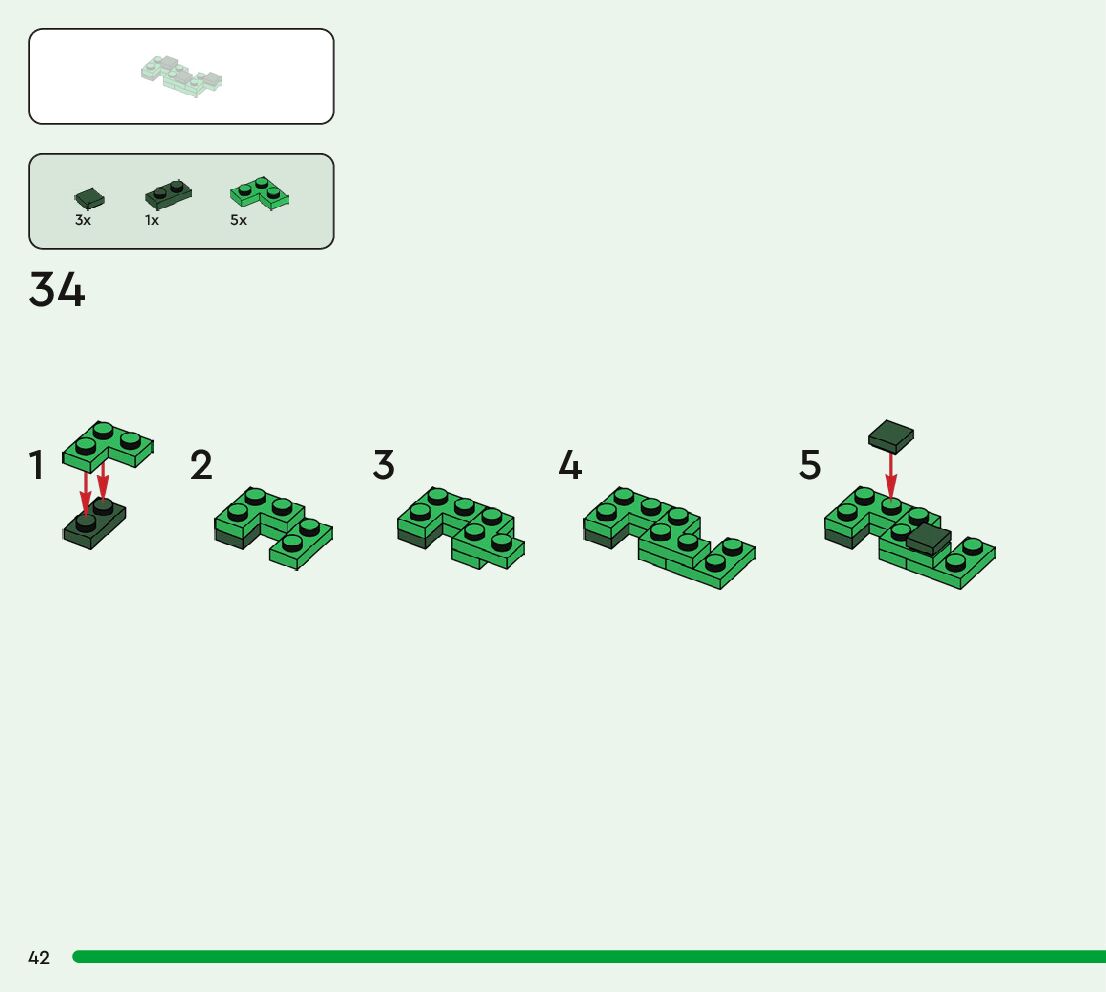 3x
1x
5x

34

1
2
3
4
5

42