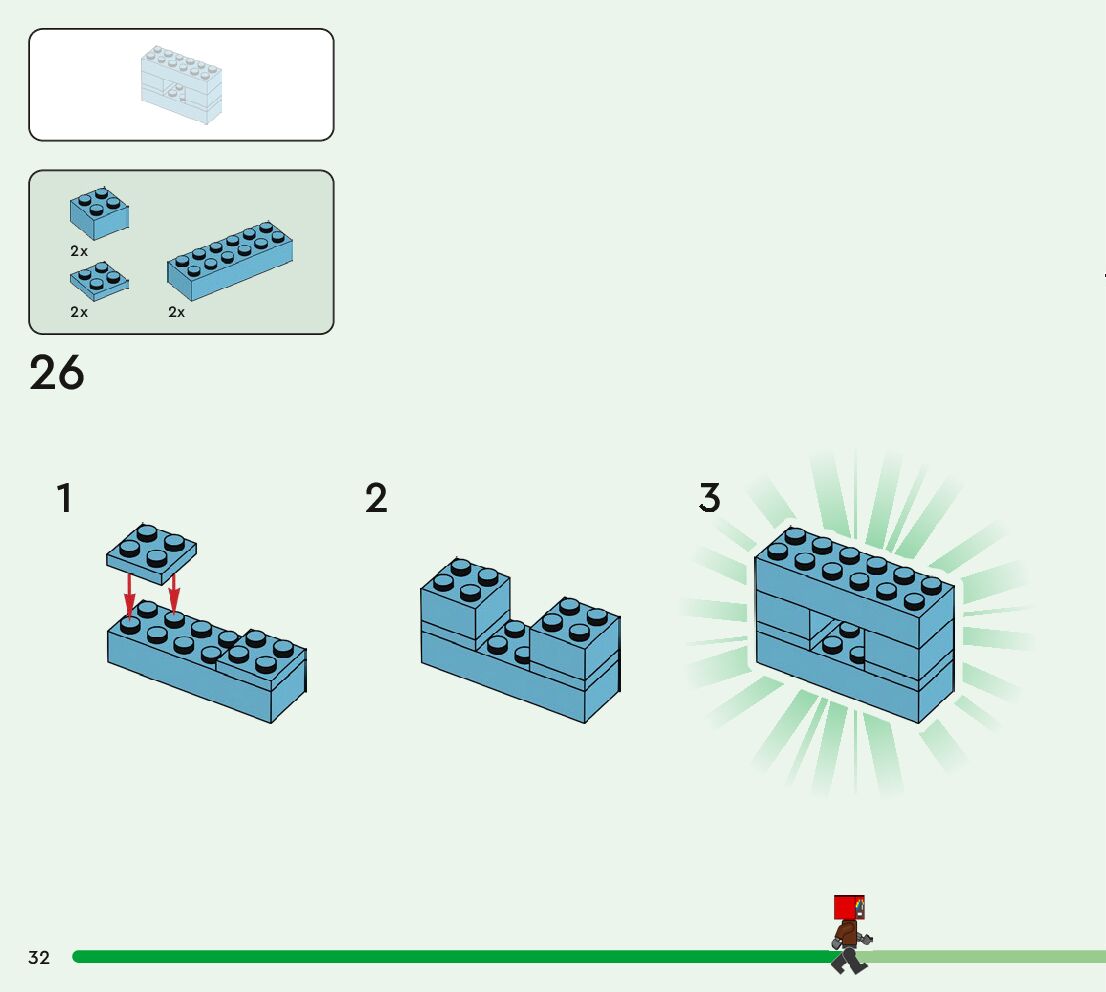 2x

2x

2x

26

1

2

3

32