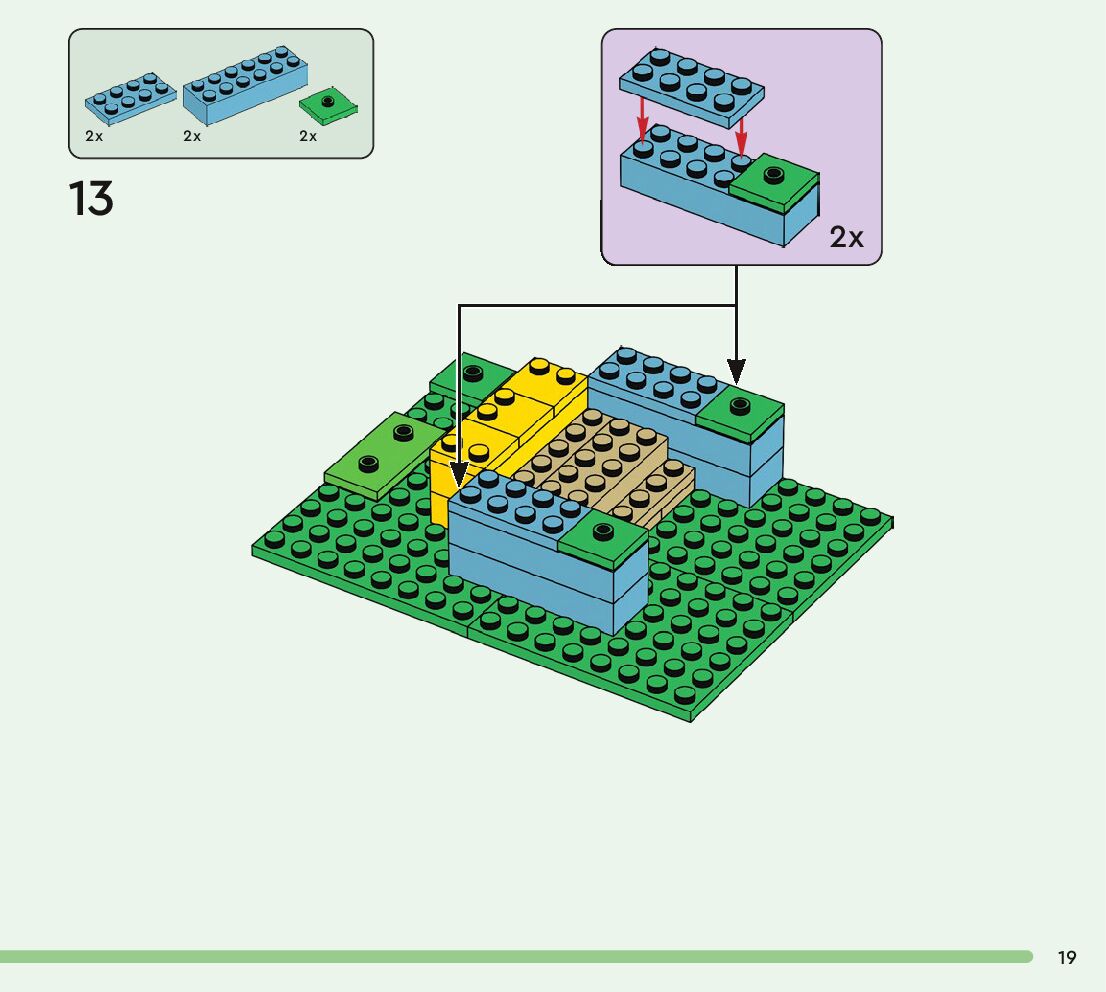 2x 2x 2x

13

2x

19