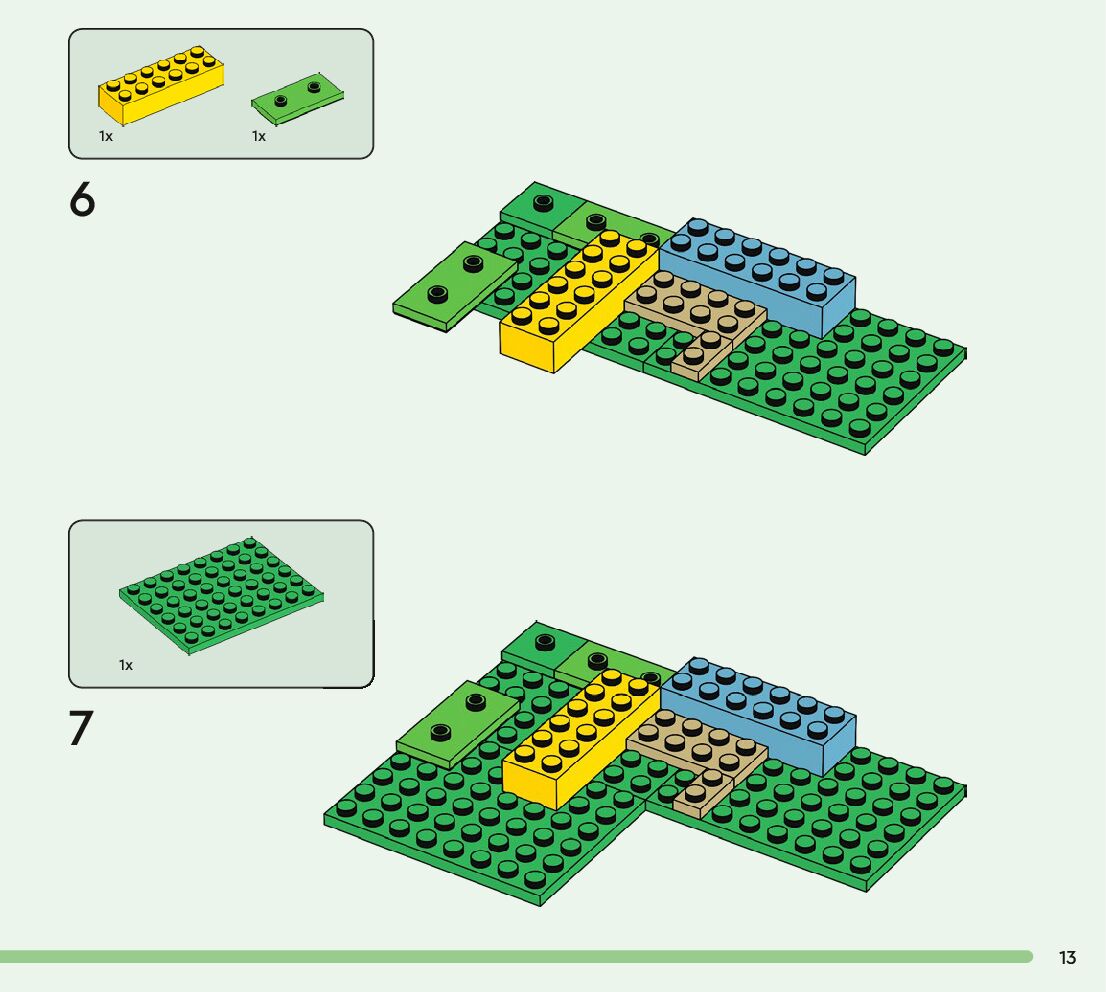 1x
1x

6

1x

7

13