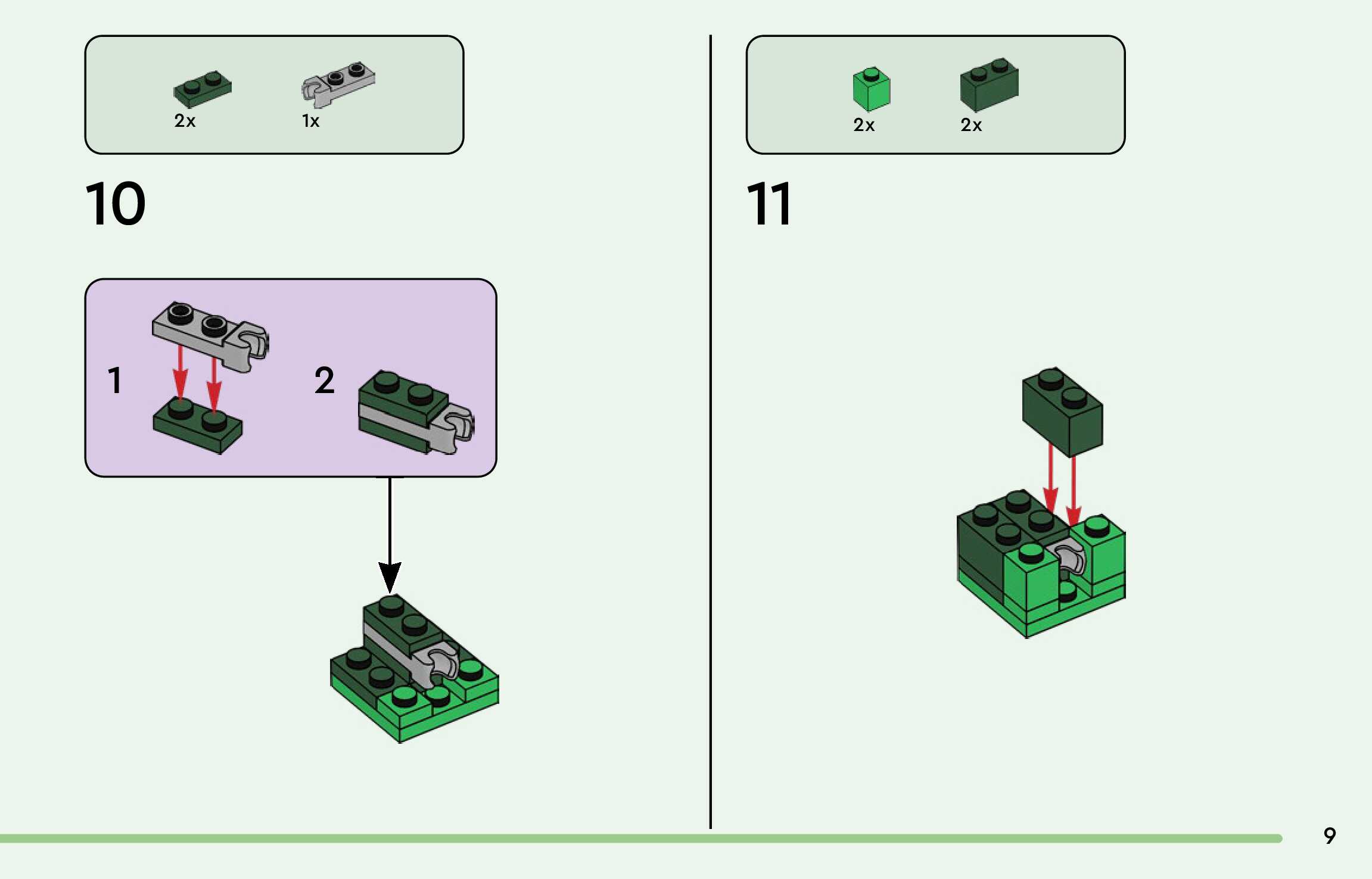 2x 1x

10

1 2

2x 2x

11

9