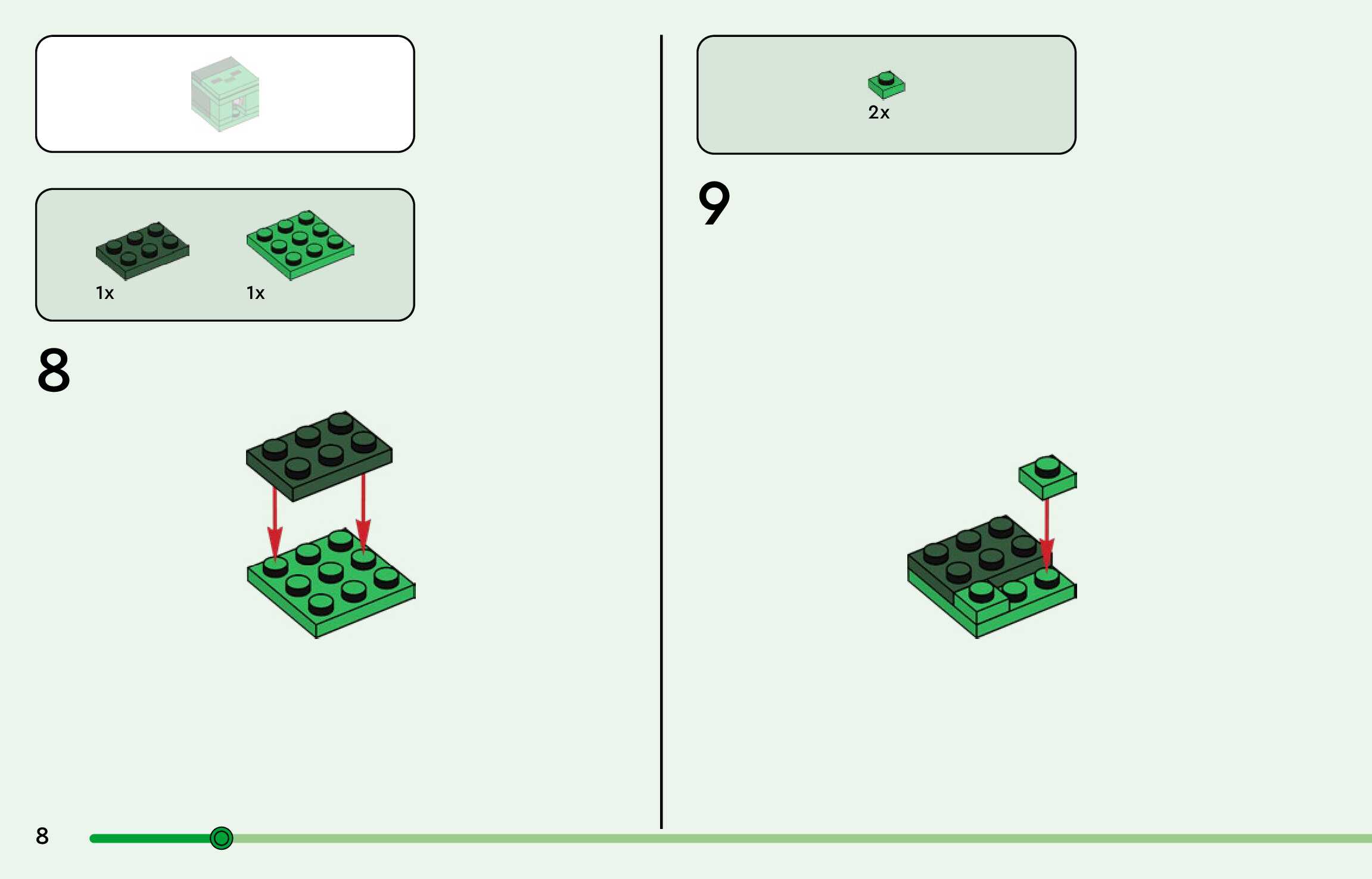 1x
1x

8

2x

9

8