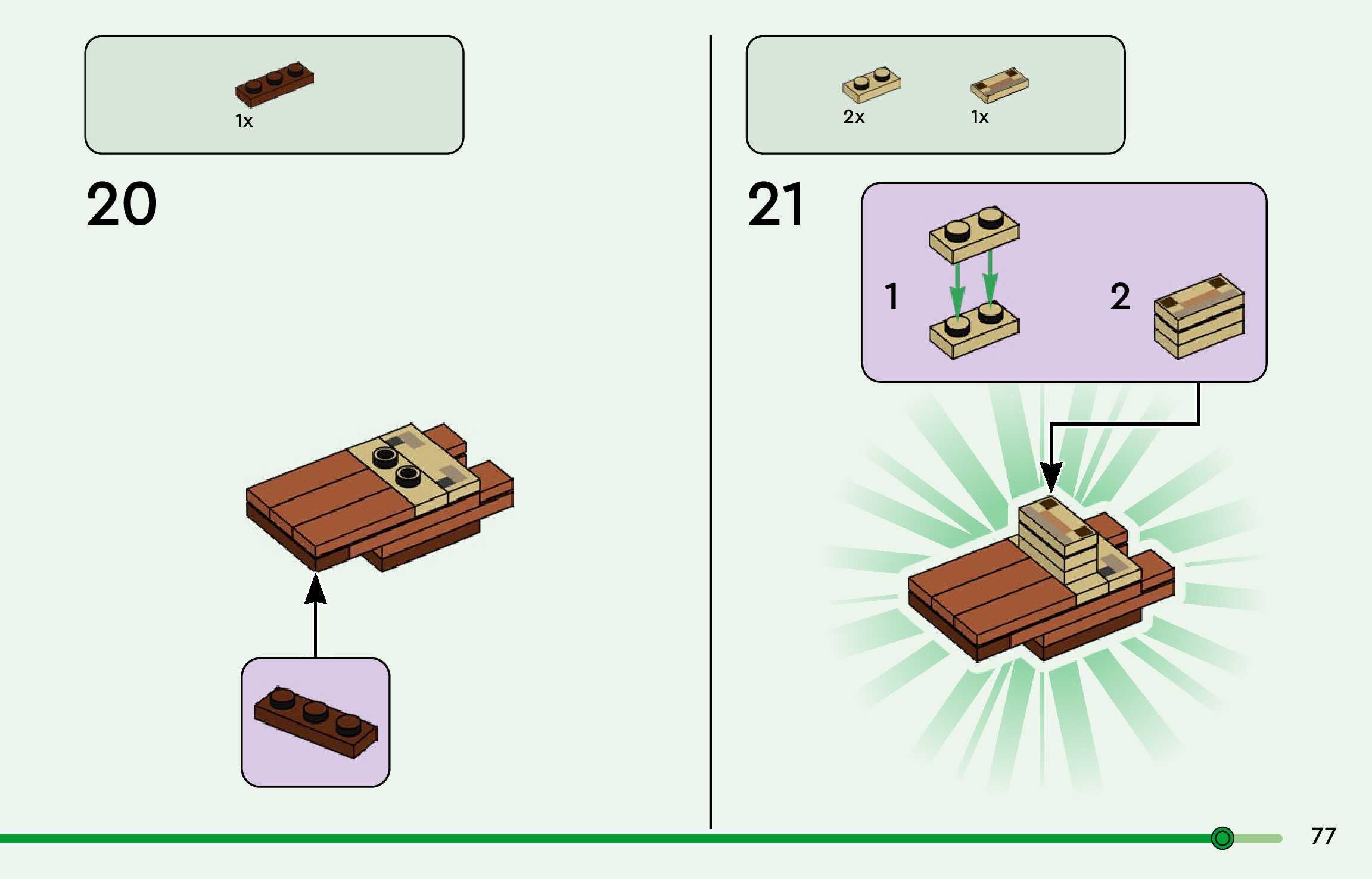 1x

20

2x 1x

21

1

2

77