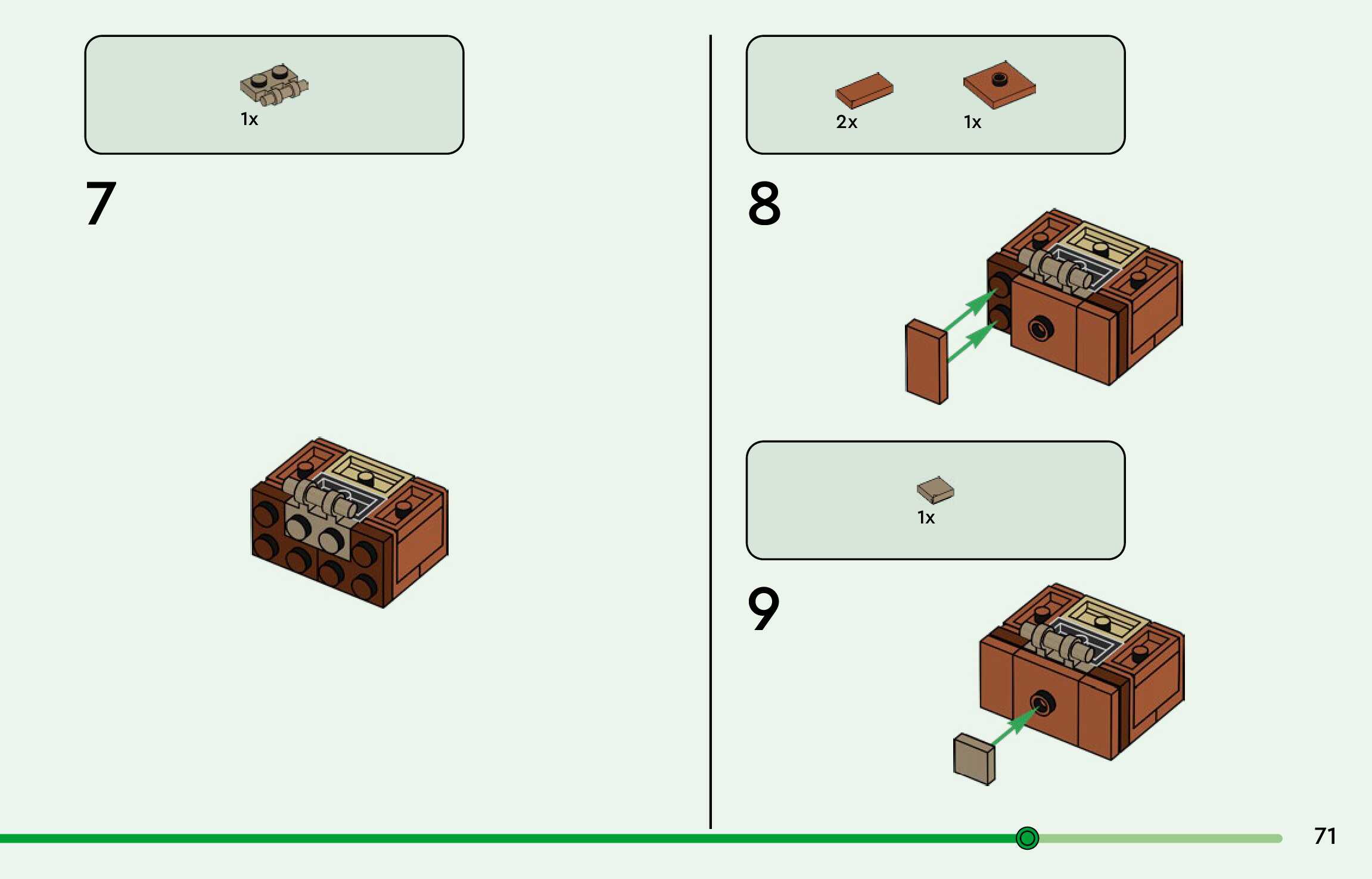 1x

7

2x

1x

8

1x

9

71