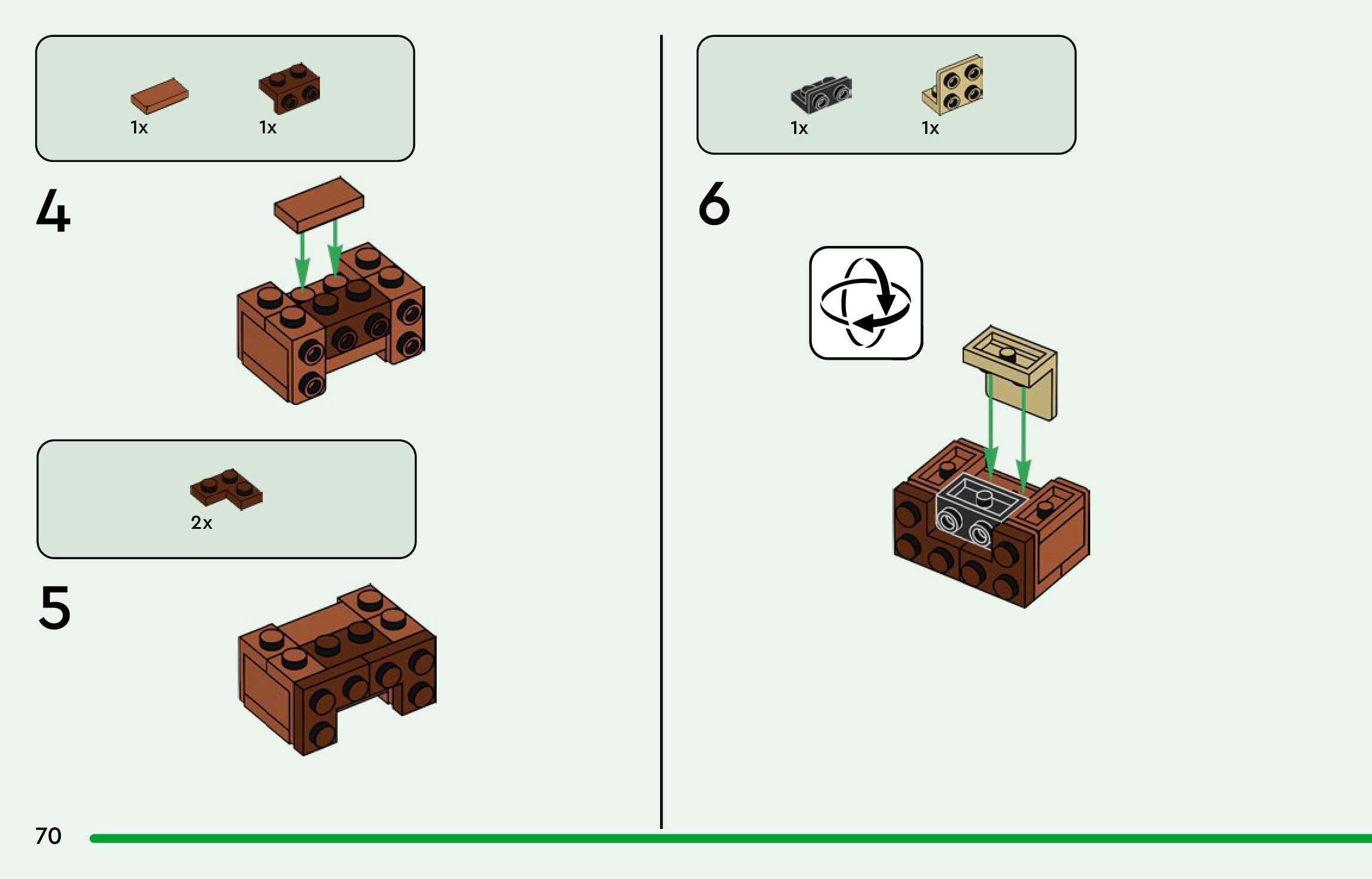 1x 1x

4

2x

5

1x 1x

6

70