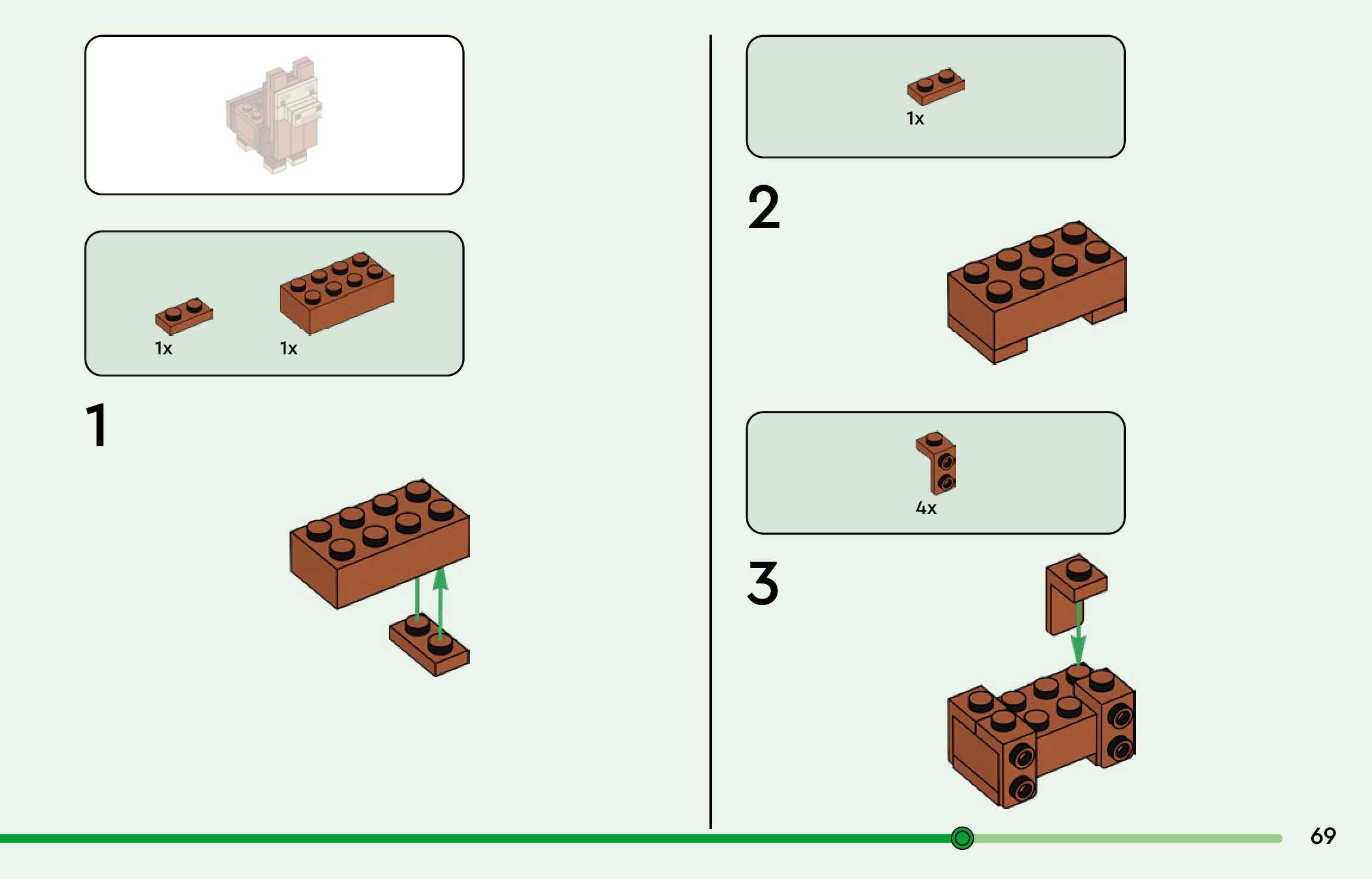 1x 1x

1

1x

2

4x

3

69