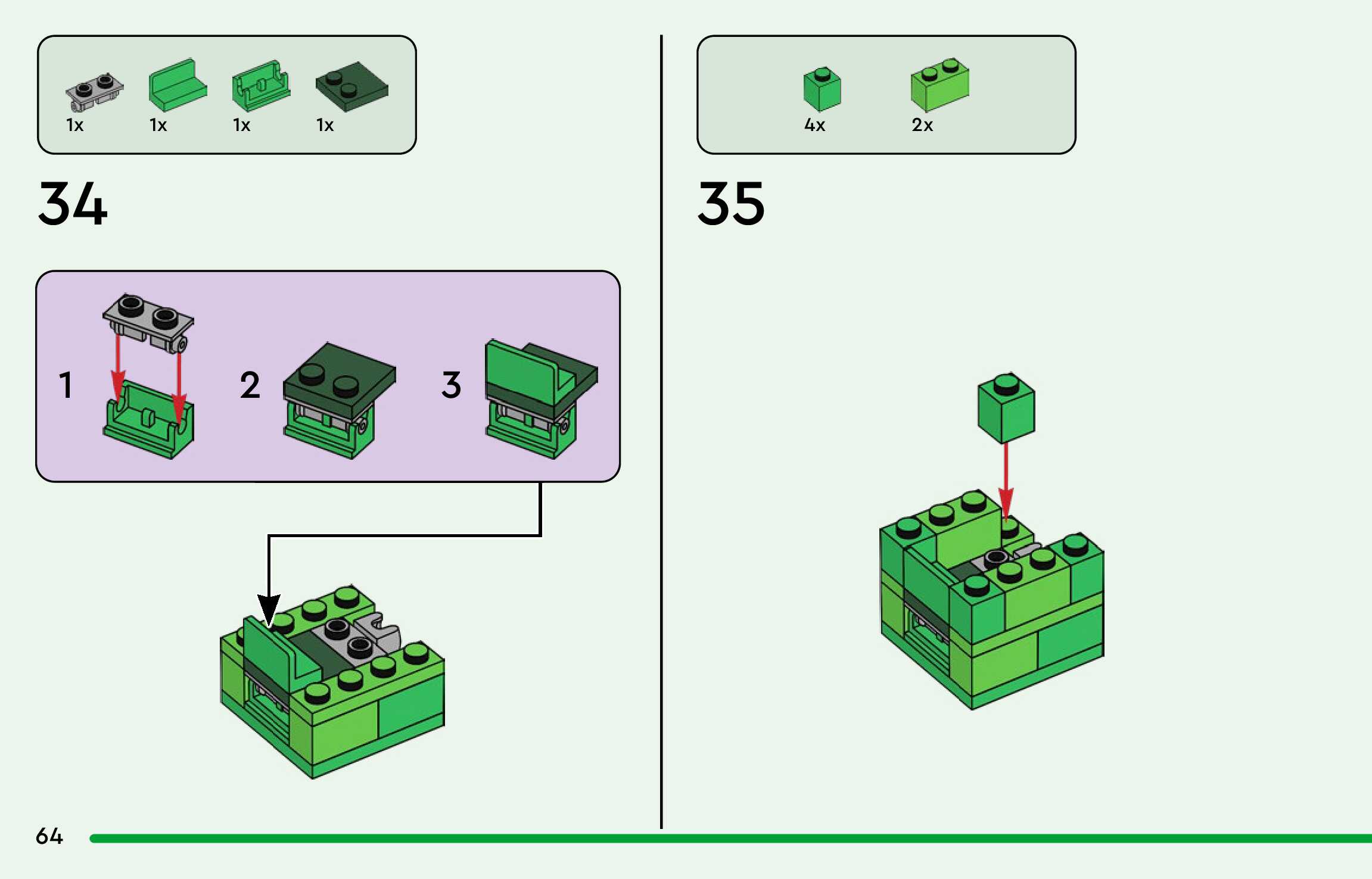 1x 1x 1x 1x

34

1

2

3

4x 2x

35

64