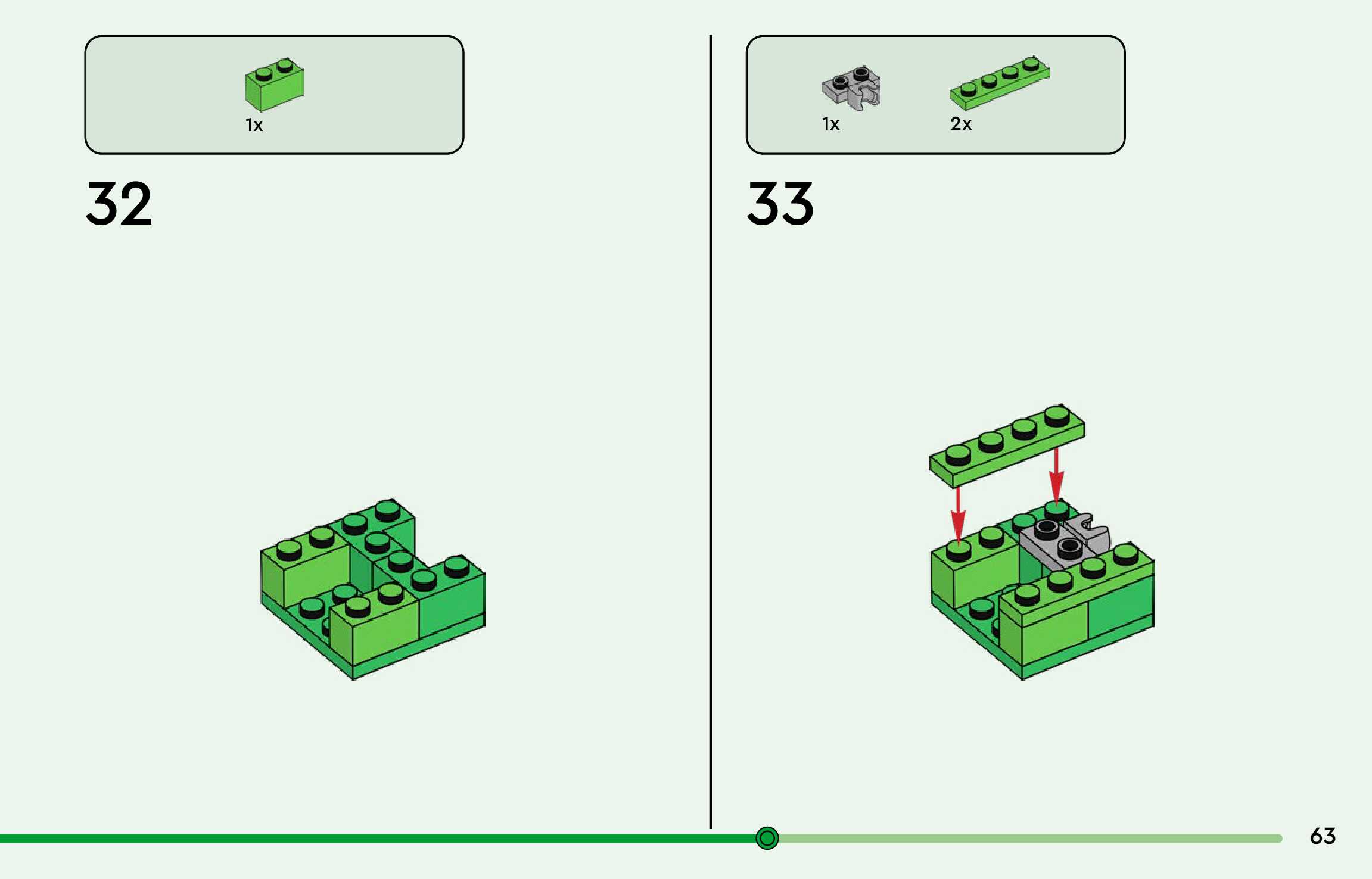 1x

32

1x

2x

33

63