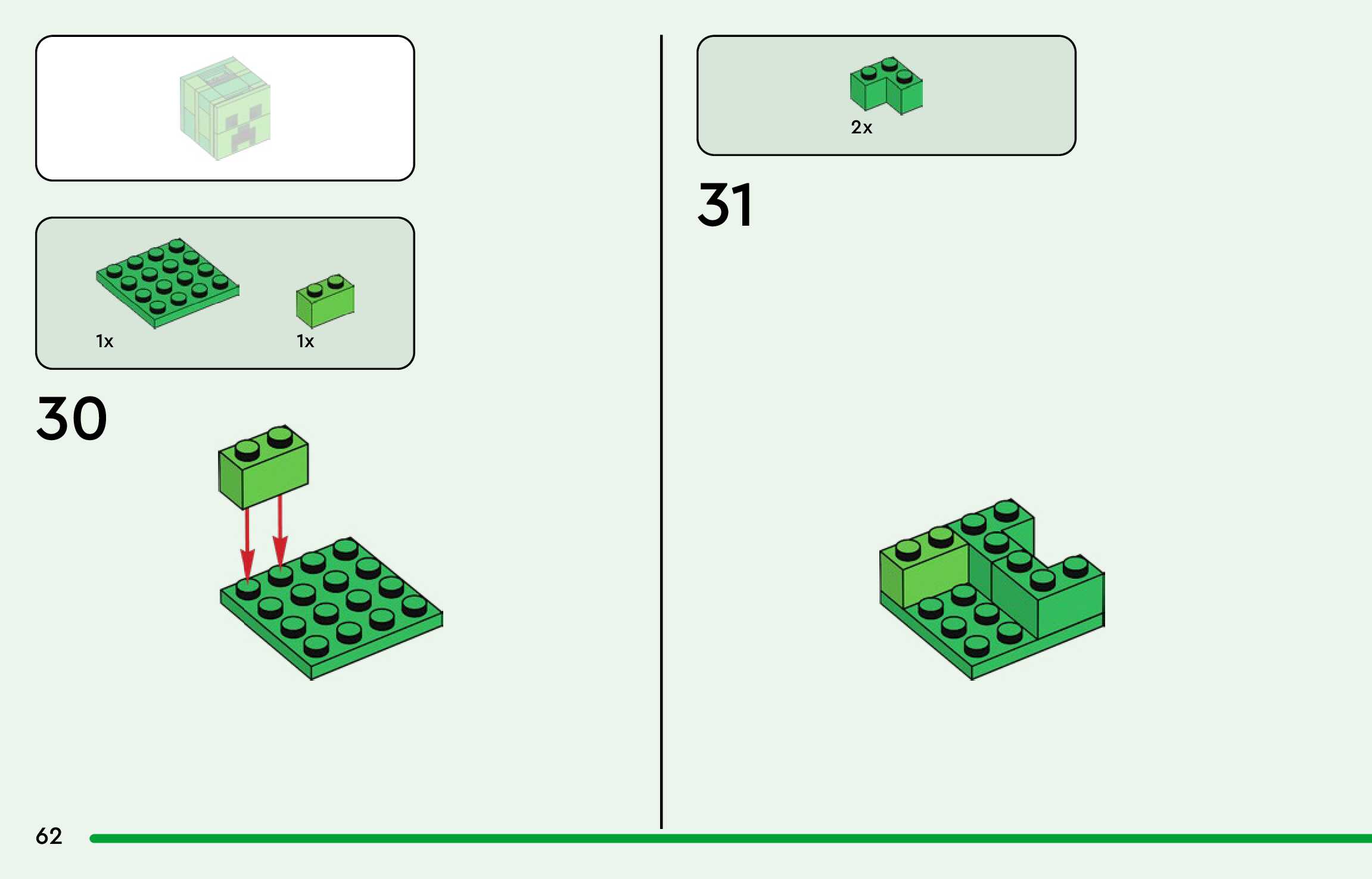 1x

1x

30

2x

31

62