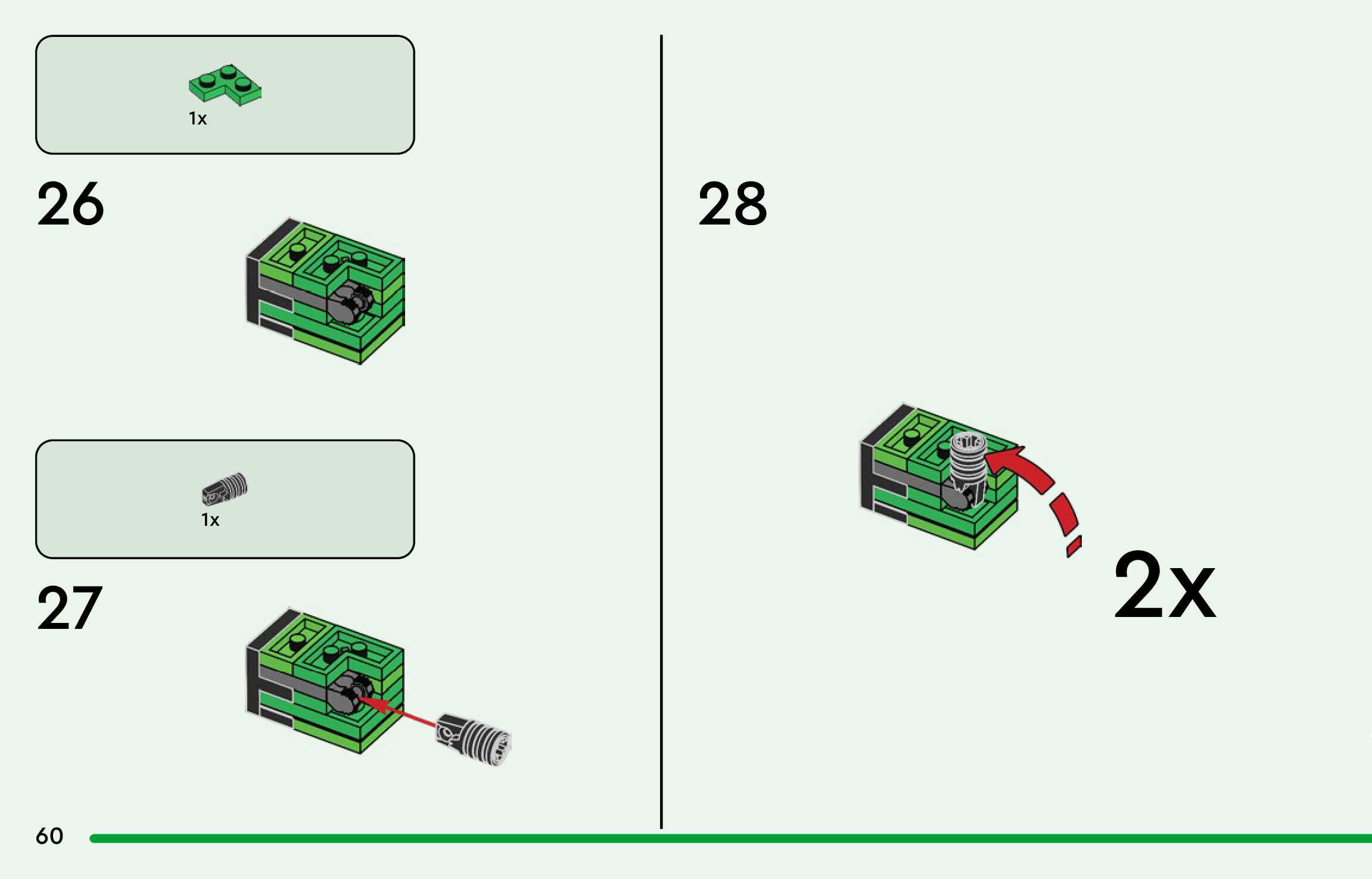 1x

26

1x

27

28

2x

60