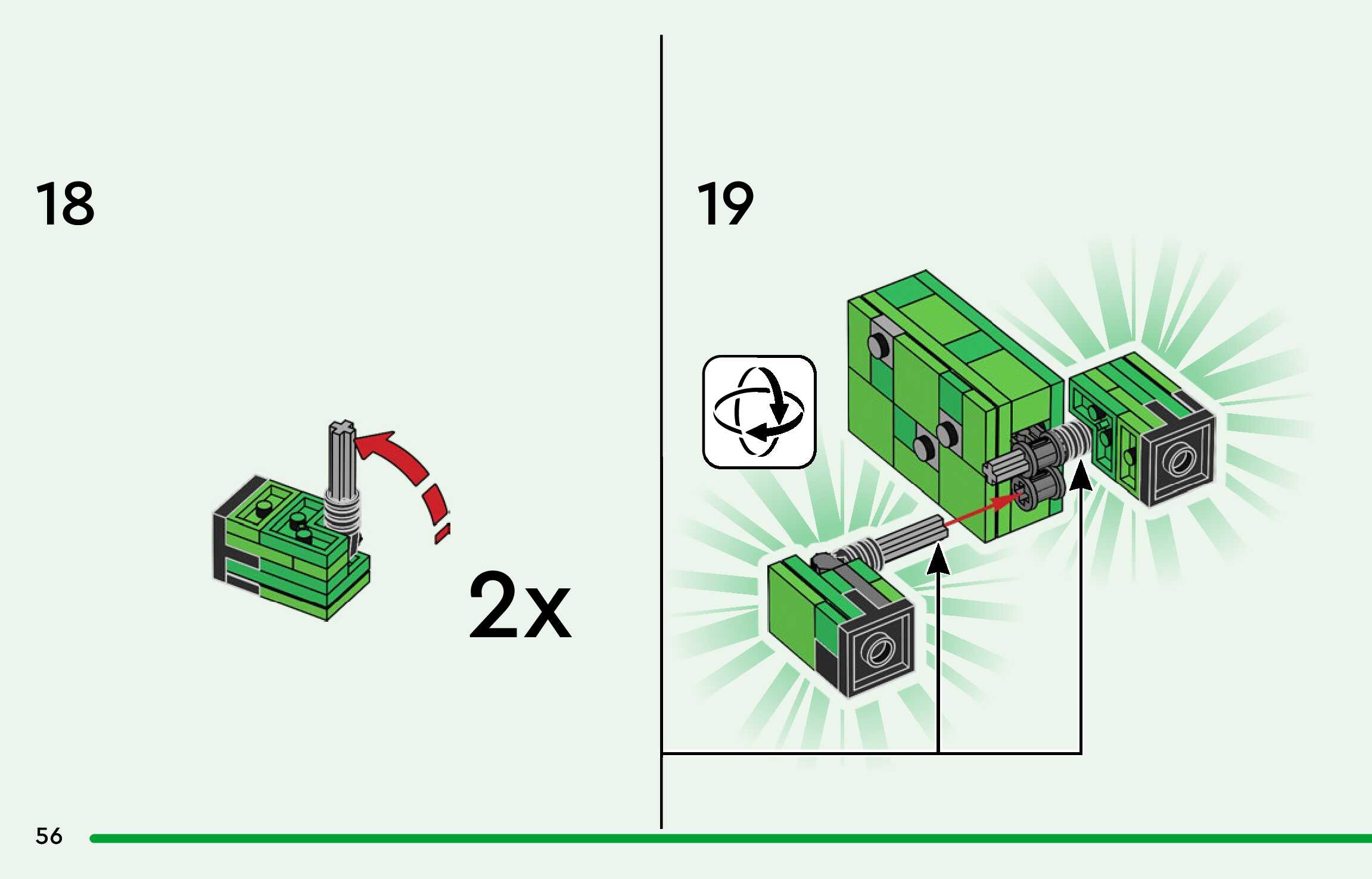 18

2x

19

56