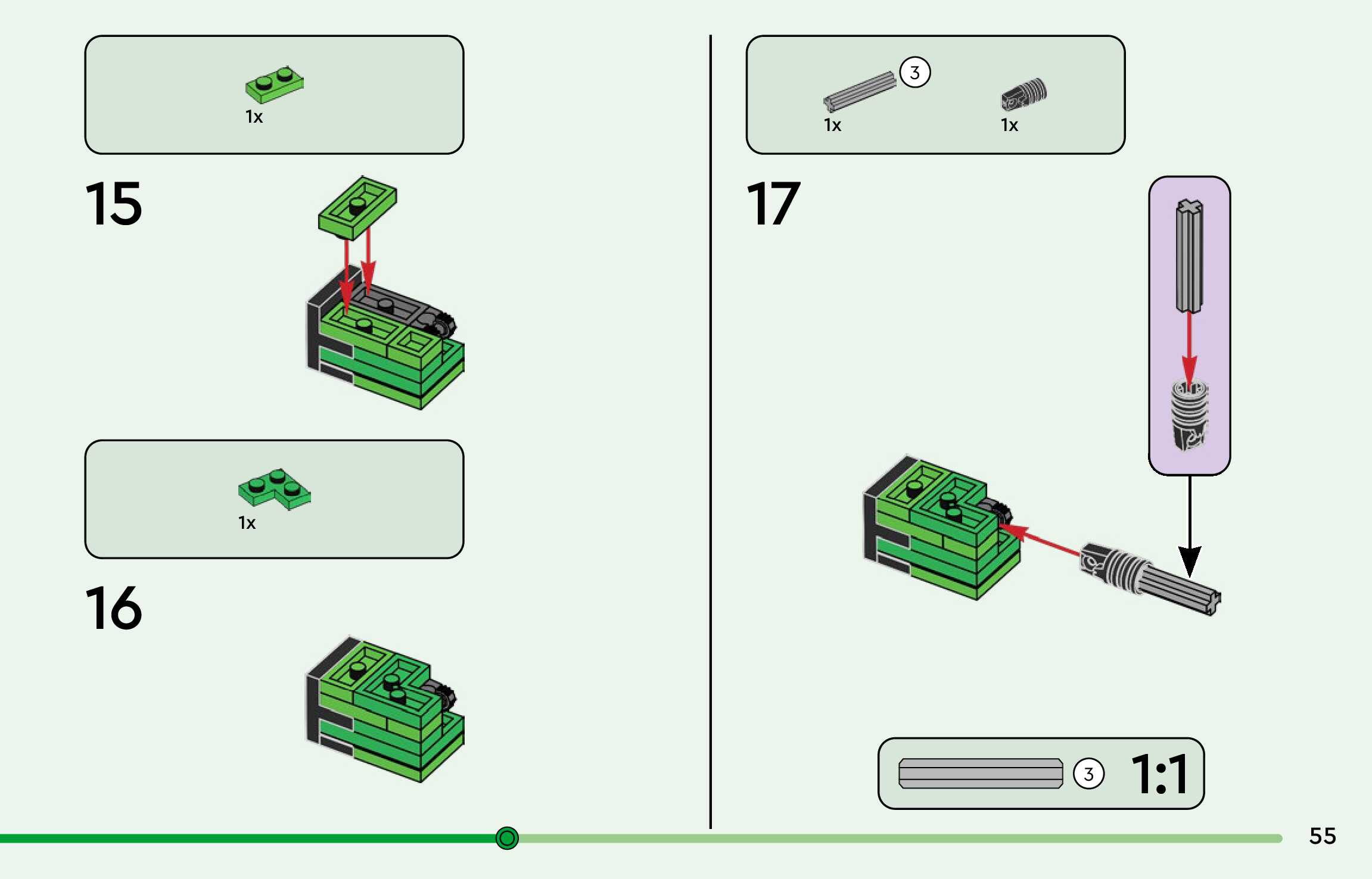 1x

15

1x

16

3

1x

1x

17

3

1:1

55