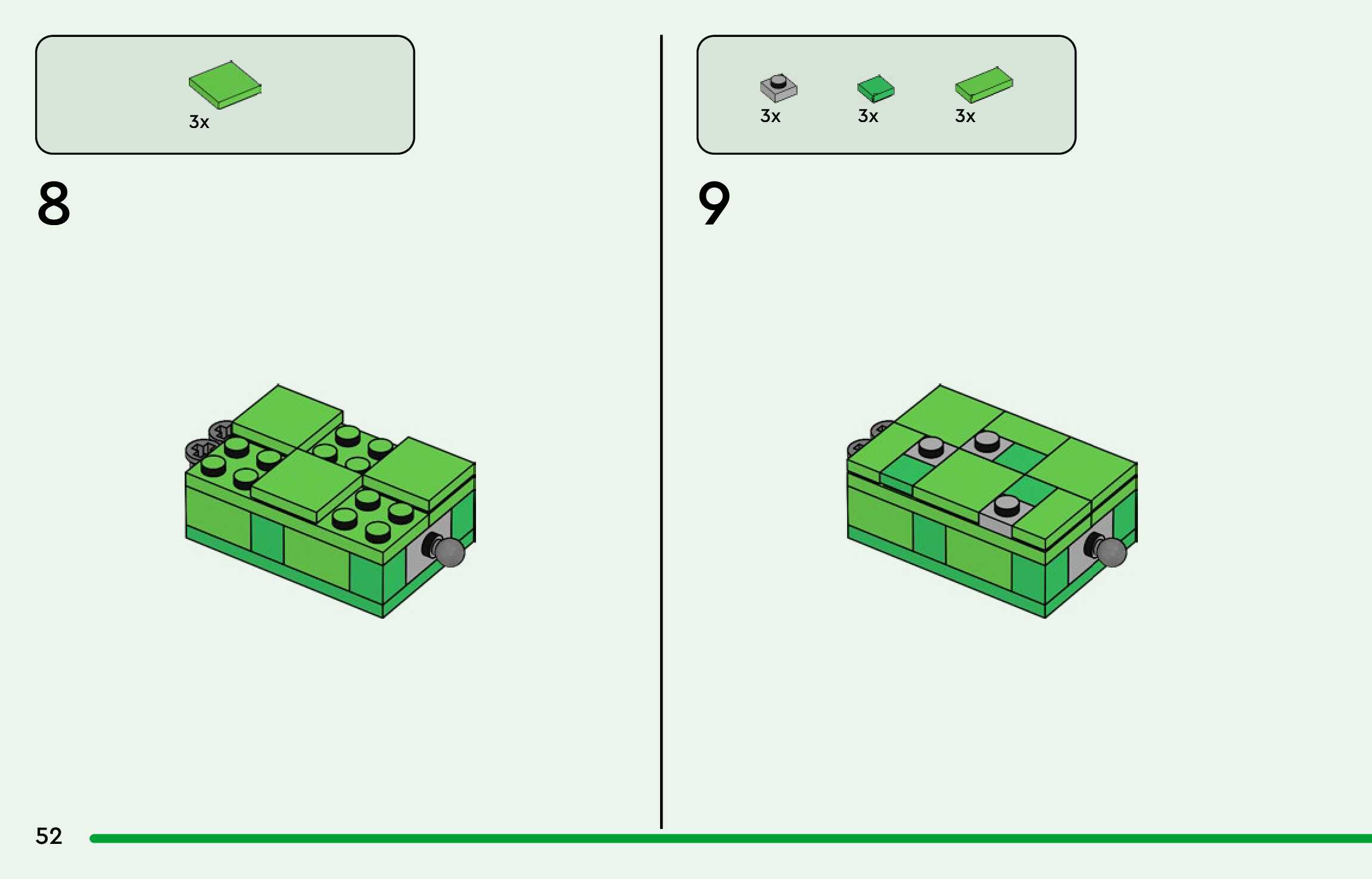 3x

8

3x 3x 3x

9

52