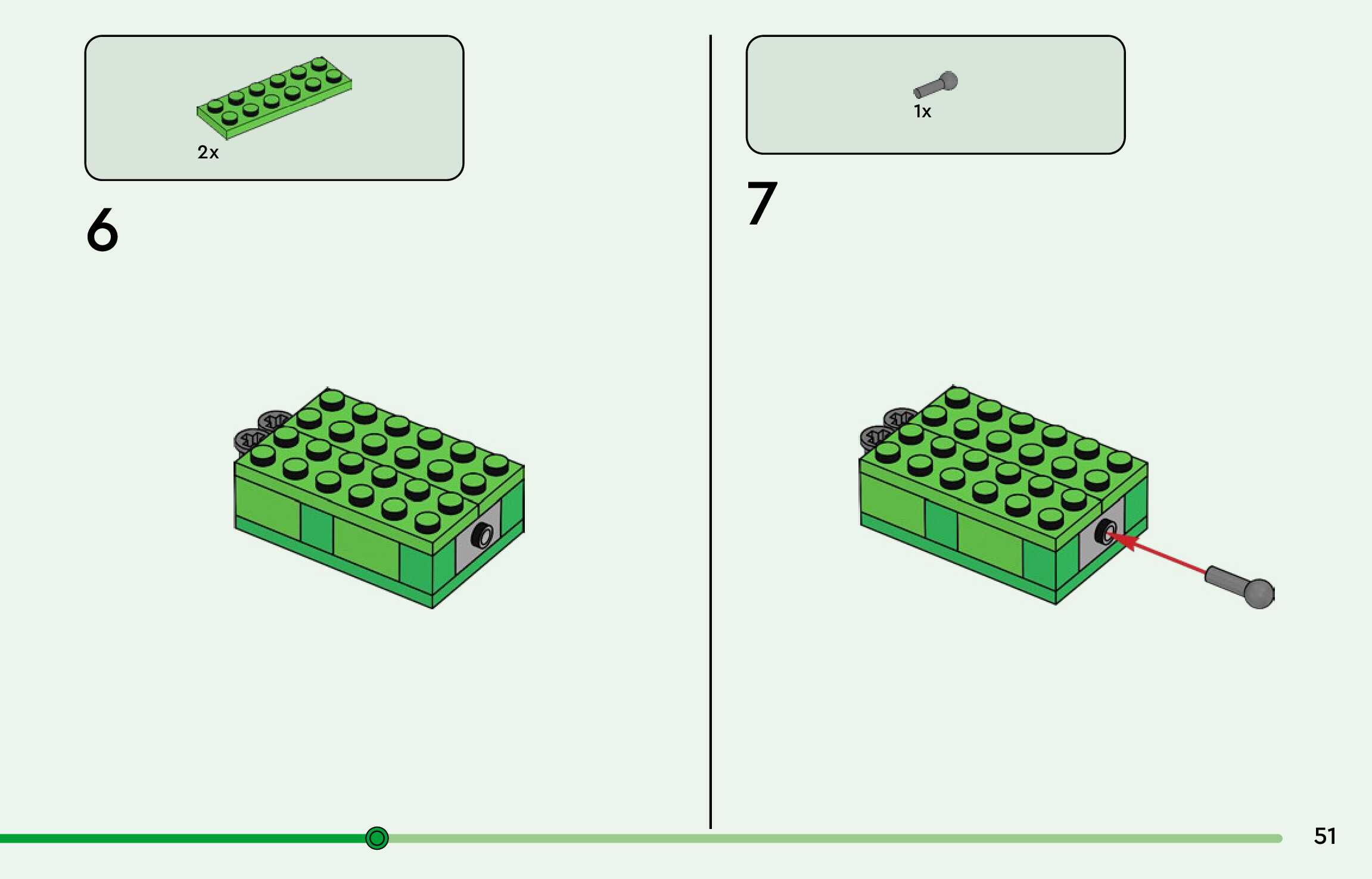 2x

6

1x

7

51